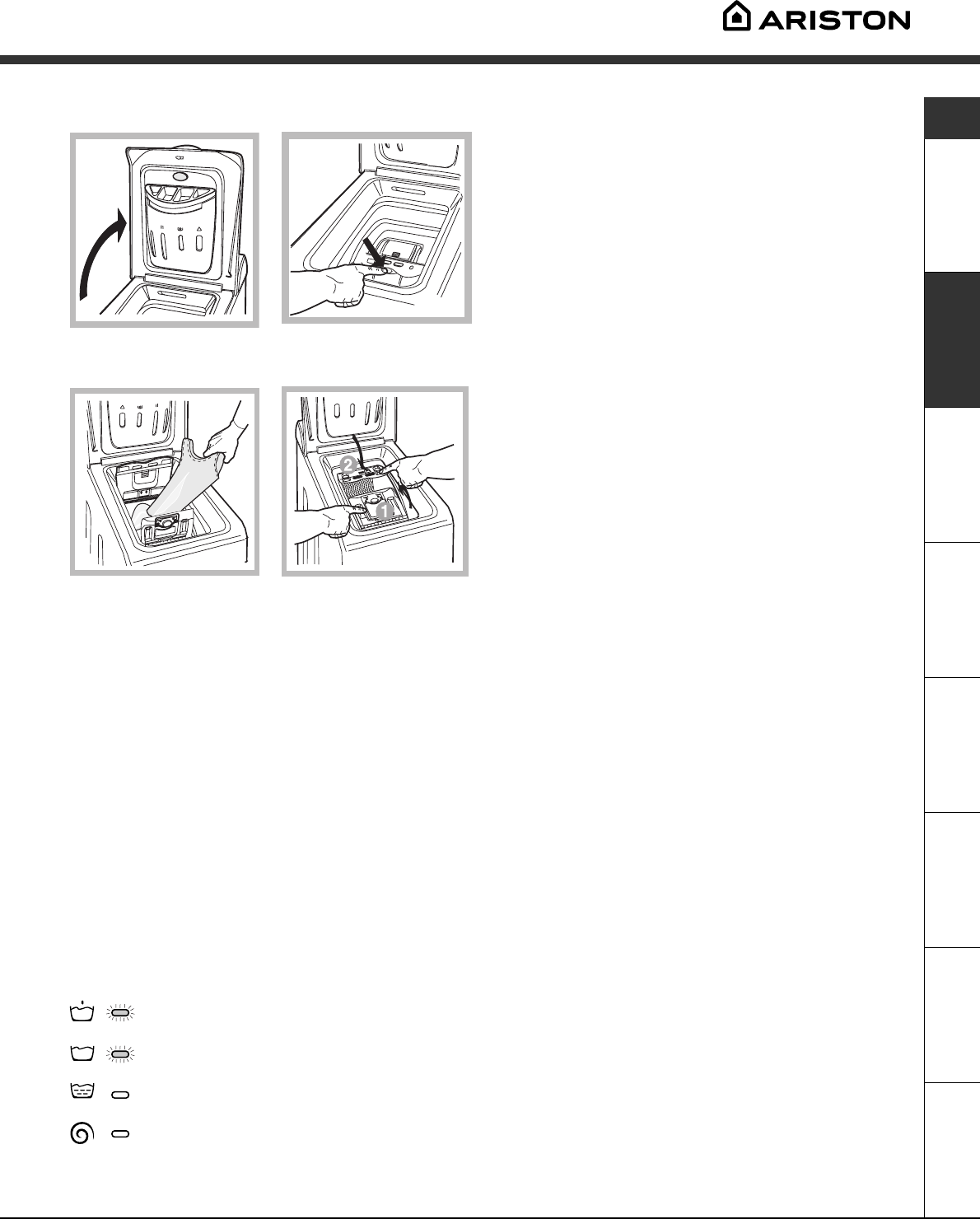 ARISTON

2

1