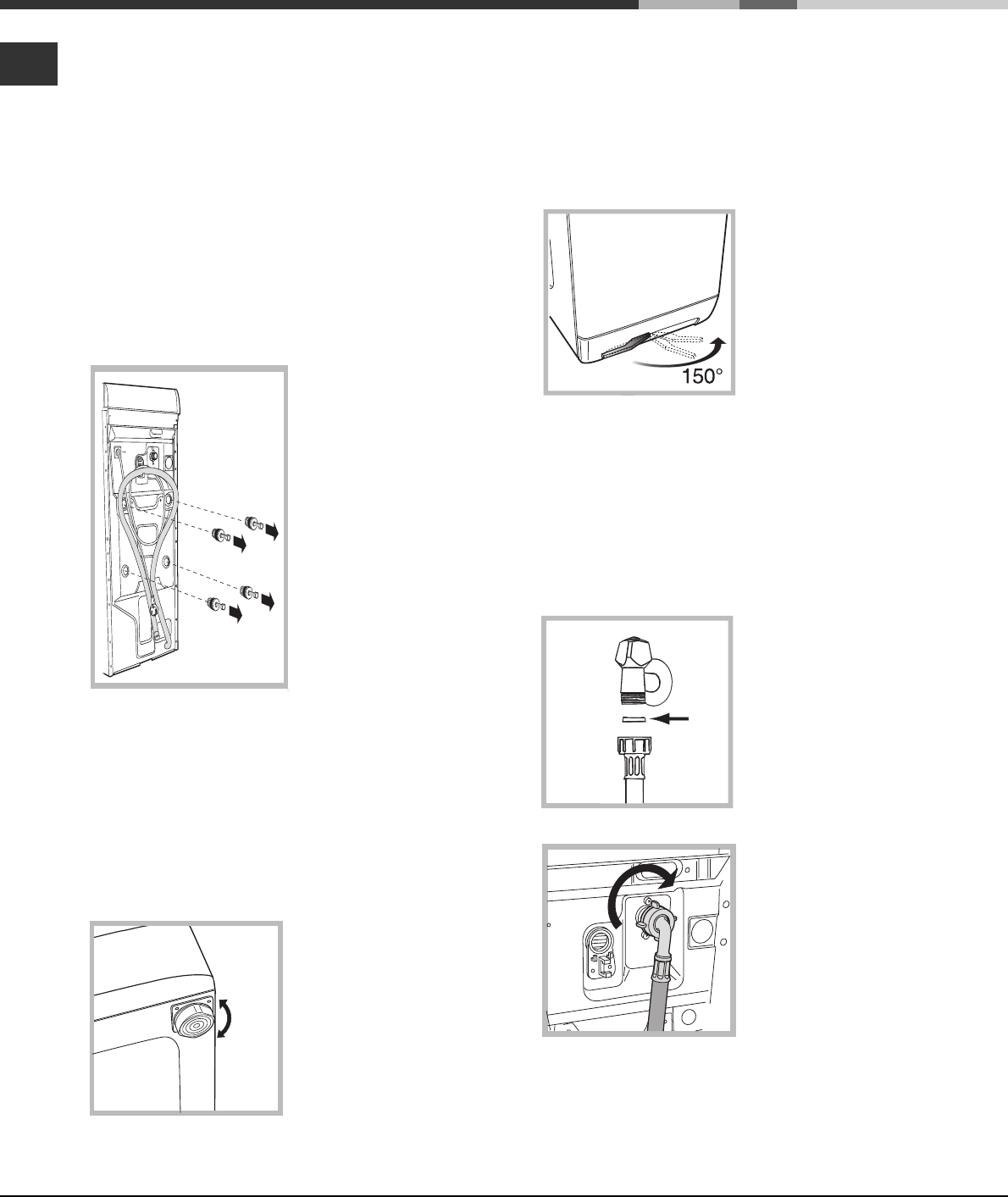 150°