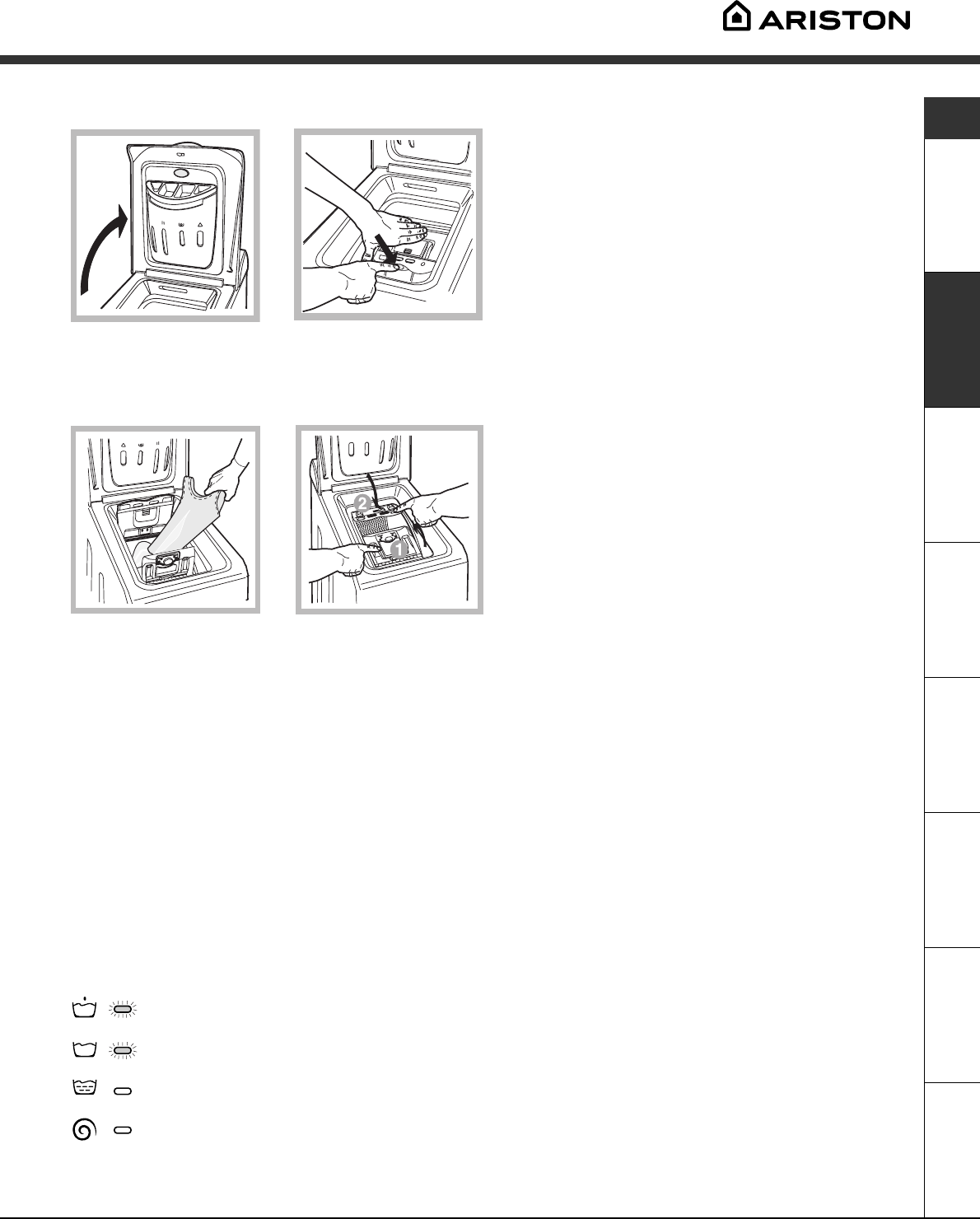 ARISTON

2

1