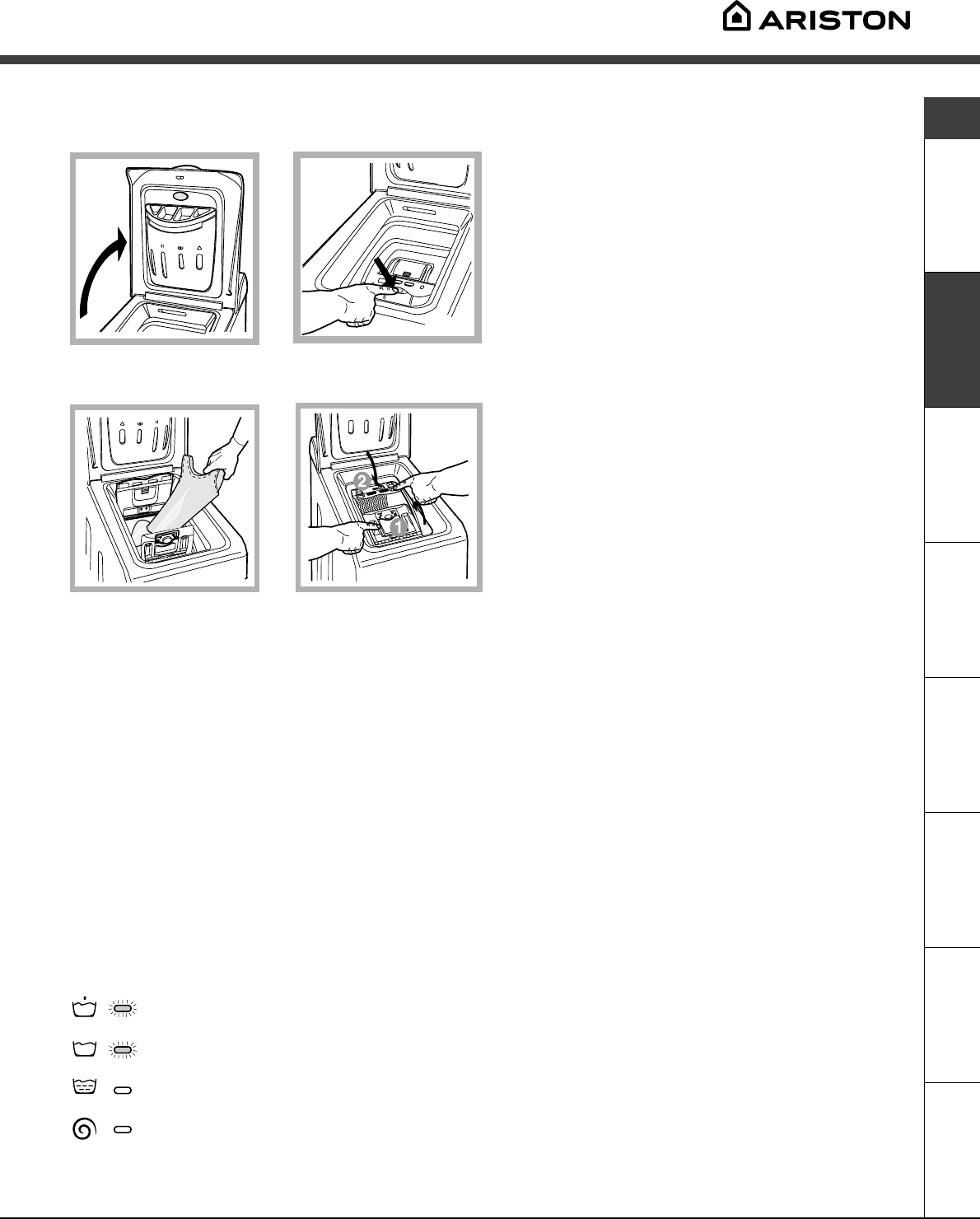 ARISTON

2

1