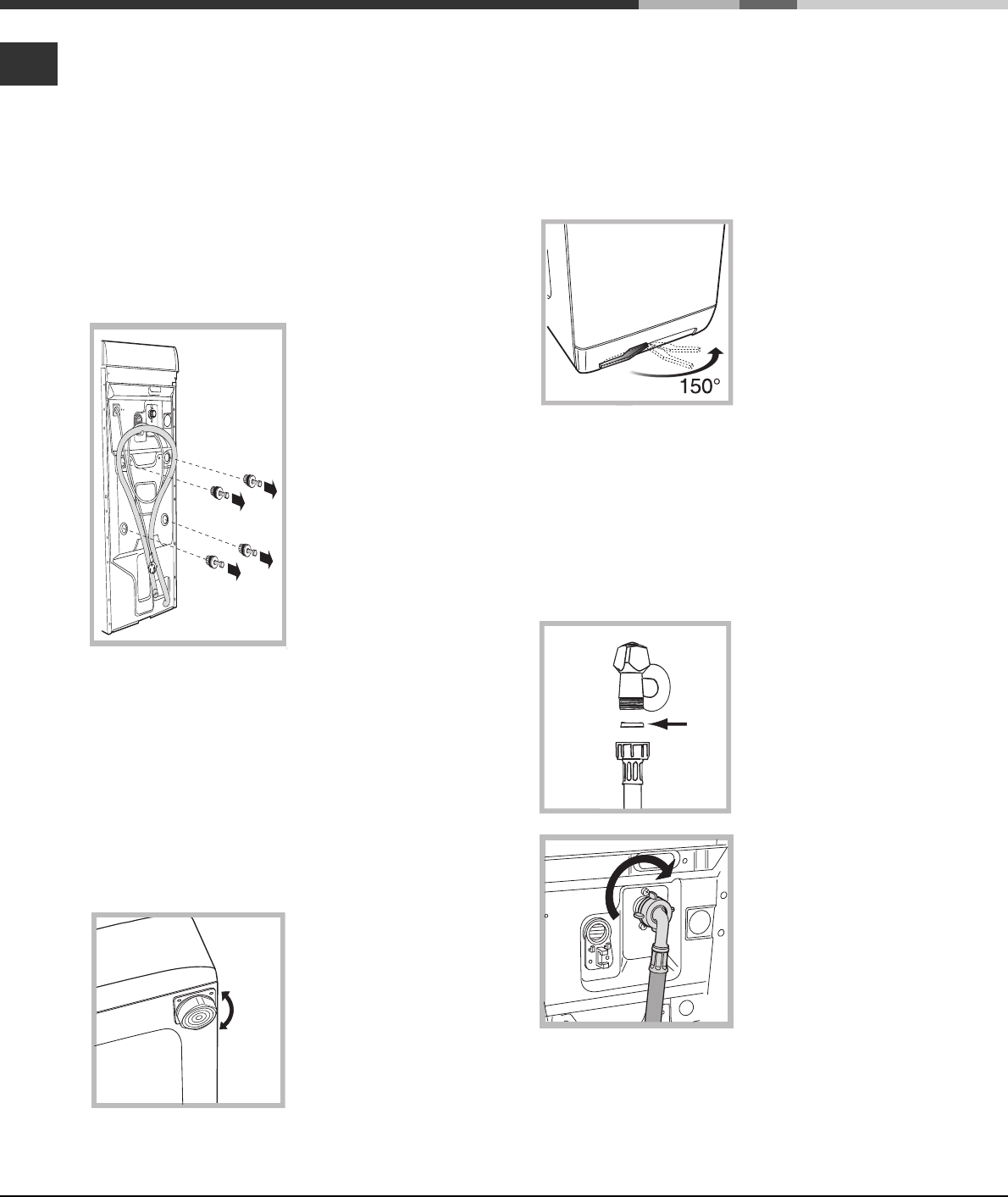 150°