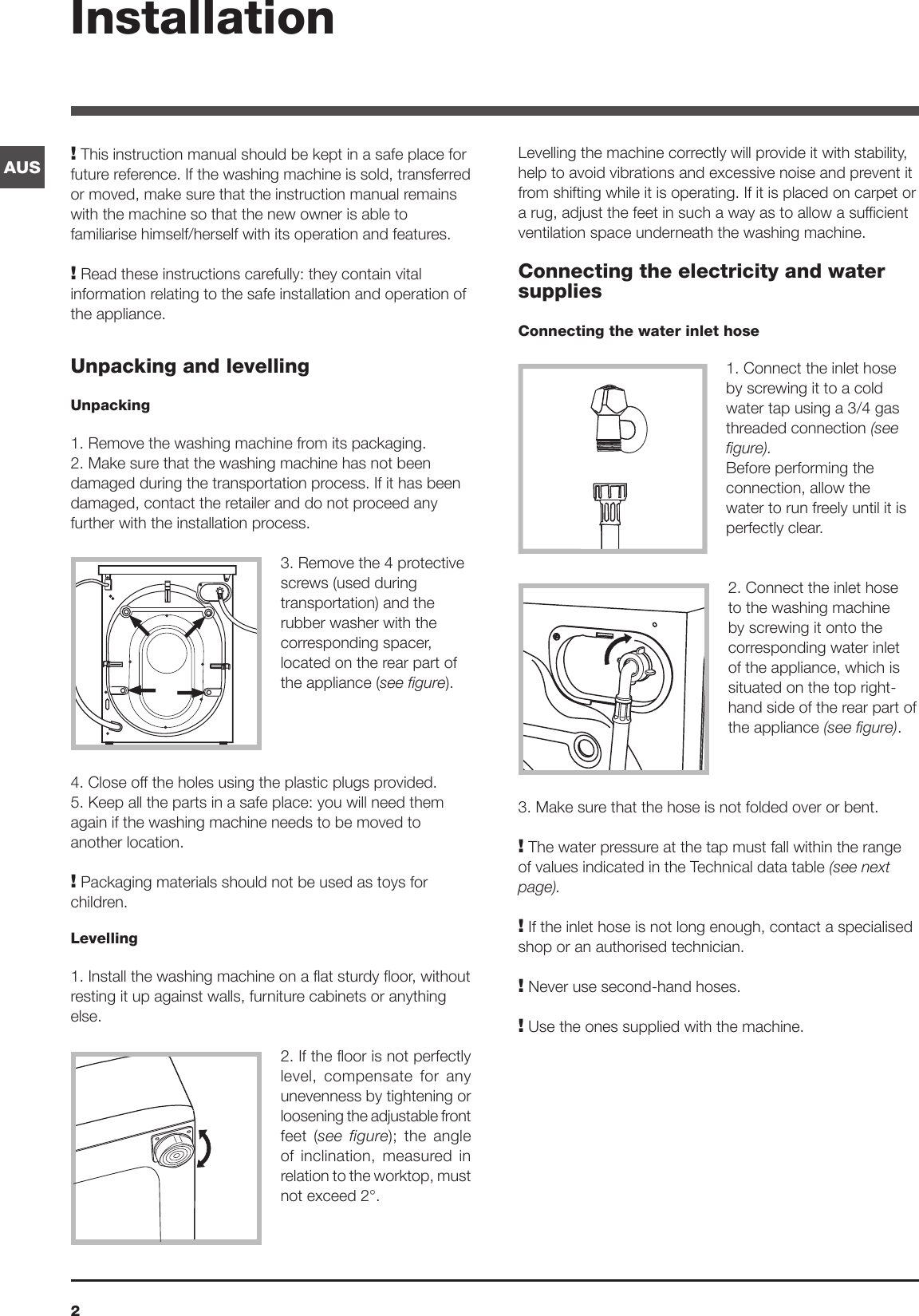 Installation

AUS

! This instruction manual should be kept in a safe place for future reference. If the washing machine is sold, transferred or moved, make sure that the instruction manual remains with the machine so that the new owner is able to familiarise himself/herself with its operation and features.

! Read these instructions carefully: they contain vital information relating to the safe installation and operation of the appliance.

Unpacking and levelling

Unpacking

1. Remove the washing machine from its packaging.
2. Make sure that the washing machine has not been damaged during the transportation process. If it has been damaged, contact the retailer and do not proceed any further with the installation process.

3. Remove the 4 protective screws (used during transportation) and the rubber washer with the corresponding spacer, located on the rear part of the appliance (see figure).

4. Close off the holes using the plastic plugs provided.
5. Keep all the parts in a safe place: you will need them again if the washing machine needs to be moved to another location.

! Packaging materials should not be used as toys for children.

Levelling

1. Install the washing machine on a flat sturdy floor, without resting it up against walls, furniture cabinets or anything else.

2. If the floor is not perfectly level, compensate for any unevenness by tightening or loosening the adjustable front feet (see figure); the angle of inclination, measured in relation to the worktop, must not exceed 2°.

Levelling the machine correctly will provide it with stability, help to avoid vibrations and excessive noise and prevent it from shifting while it is operating. If it is placed on carpet or a rug, adjust the feet in such a way as to allow a sufficient ventilation space underneath the washing machine.

Connecting the electricity and water supplies

Connecting the water inlet hose

1. Connect the inlet hose by screwing it to a cold water tap using a 3/4 gas threaded connection (see figure).
Before performing the connection, allow the water to run freely until it is perfectly clear.

2. Connect the inlet hose to the washing machine by screwing it onto the corresponding water inlet of the appliance, which is situated on the top right-hand side of the rear part of the appliance (see figure).

3. Make sure that the hose is not folded over or bent.

! The water pressure at the tap must fall within the range of values indicated in the Technical data table (see next page).

! If the inlet hose is not long enough, contact a specialised shop or an authorised technician.

! Never use second-hand hoses.

! Use the ones supplied with the machine.

2