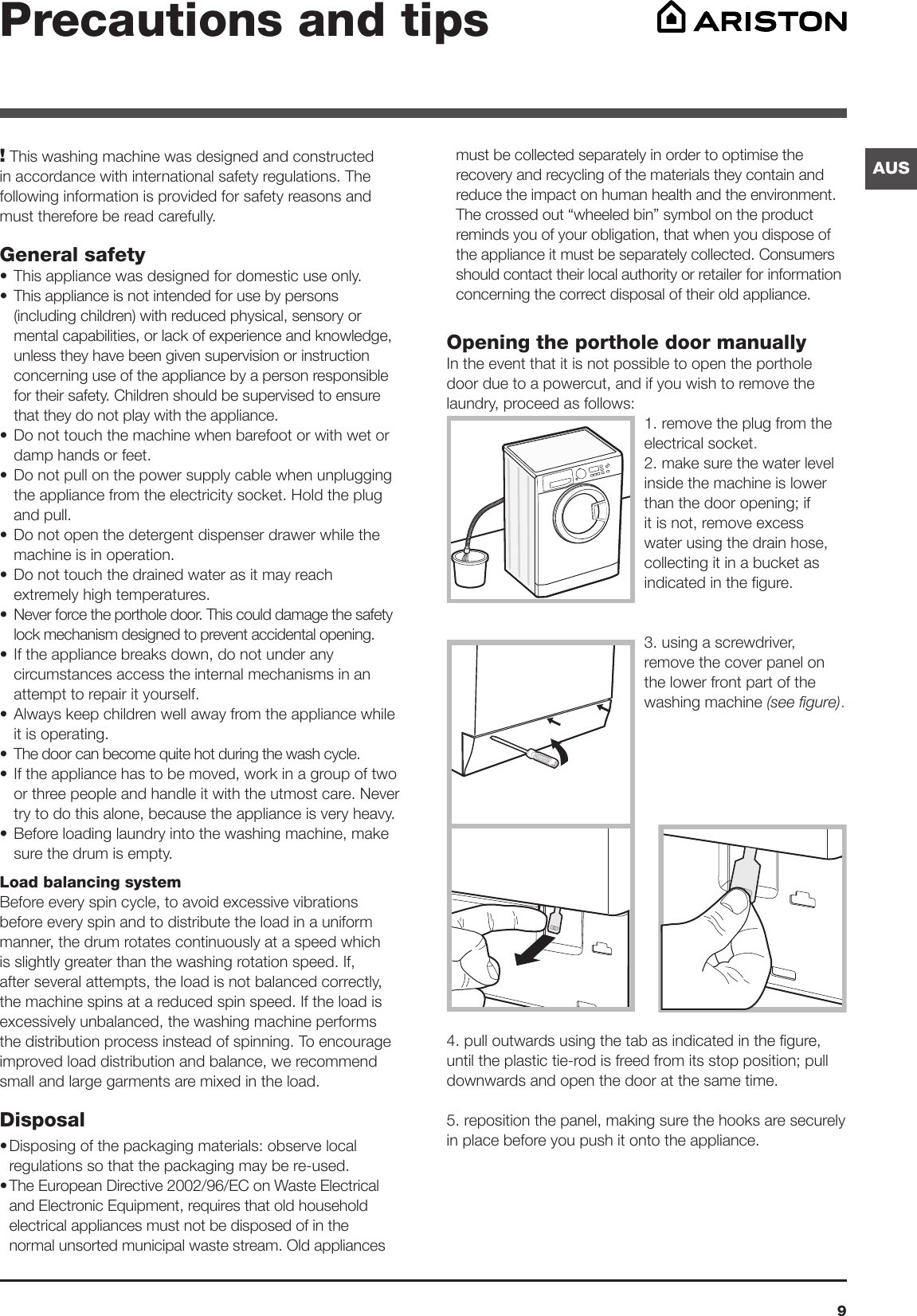 Precautions and tips

ARISTON

AUS

! This washing machine was designed and constructed in accordance with international safety regulations. The following information is provided for safety reasons and must therefore be read carefully.

General safety

• This appliance was designed for domestic use only.
• This appliance is not intended for use by persons (including children) with reduced physical, sensory or mental capabilities, or lack of experience and knowledge, unless they have been given supervision or instruction concerning use of the appliance by a person responsible for their safety. Children should be supervised to ensure that they do not play with the appliance.
• Do not touch the machine when barefoot or with wet or damp hands or feet.
• Do not pull on the power supply cable when unplugging the appliance from the electricity socket. Hold the plug and pull.
• Do not open the detergent dispenser drawer while the machine is in operation.
• Do not touch the drained water as it may reach extremely high temperatures.
• Never force the porthole door. This could damage the safety lock mechanism designed to prevent accidental opening.
• If the appliance breaks down, do not under any circumstances access the internal mechanisms in an attempt to repair it yourself.
• Always keep children well away from the appliance while it is operating.
• The door can become quite hot during the wash cycle.
• If the appliance has to be moved, work in a group of two or three people and handle it with the utmost care. Never try to do this alone, because the appliance is very heavy.
• Before loading laundry into the washing machine, make sure the drum is empty.

Load balancing system
Before every spin cycle, to avoid excessive vibrations before every spin and to distribute the load in a uniform manner, the drum rotates continuously at a speed which is slightly greater than the washing rotation speed. If, after several attempts, the load is not balanced correctly, the machine spins at a reduced spin speed. If the load is excessively unbalanced, the washing machine performs the distribution process instead of spinning. To encourage improved load distribution and balance, we recommend small and large garments are mixed in the load.

Disposal

• Disposing of the packaging materials: observe local regulations so that the packaging may be re-used.
• The European Directive 2002/96/EC on Waste Electrical and Electronic Equipment, requires that old household electrical appliances must not be disposed of in the normal unsorted municipal waste stream. Old appliances must be collected separately in order to optimise the recovery and recycling of the materials they contain and reduce the impact on human health and the environment. The crossed out “wheeled bin” symbol on the product reminds you of your obligation, that when you dispose of the appliance it must be separately collected. Consumers should contact their local authority or retailer for information concerning the correct disposal of their old appliance.

Opening the porthole door manually
In the event that it is not possible to open the porthole door due to a powercut, and if you wish to remove the laundry, proceed as follows:

1. remove the plug from the electrical socket.
2. make sure the water level inside the machine is lower than the door opening; if it is not, remove excess water using the drain hose, collecting it in a bucket as indicated in the figure.

3. using a screwdriver, remove the cover panel on the lower front part of the washing machine (see figure).

4. pull outwards using the tab as indicated in the figure, until the plastic tie-rod is freed from its stop position; pull downwards and open the door at the same time.

5. reposition the panel, making sure the hooks are securely in place before you push it onto the appliance.

9