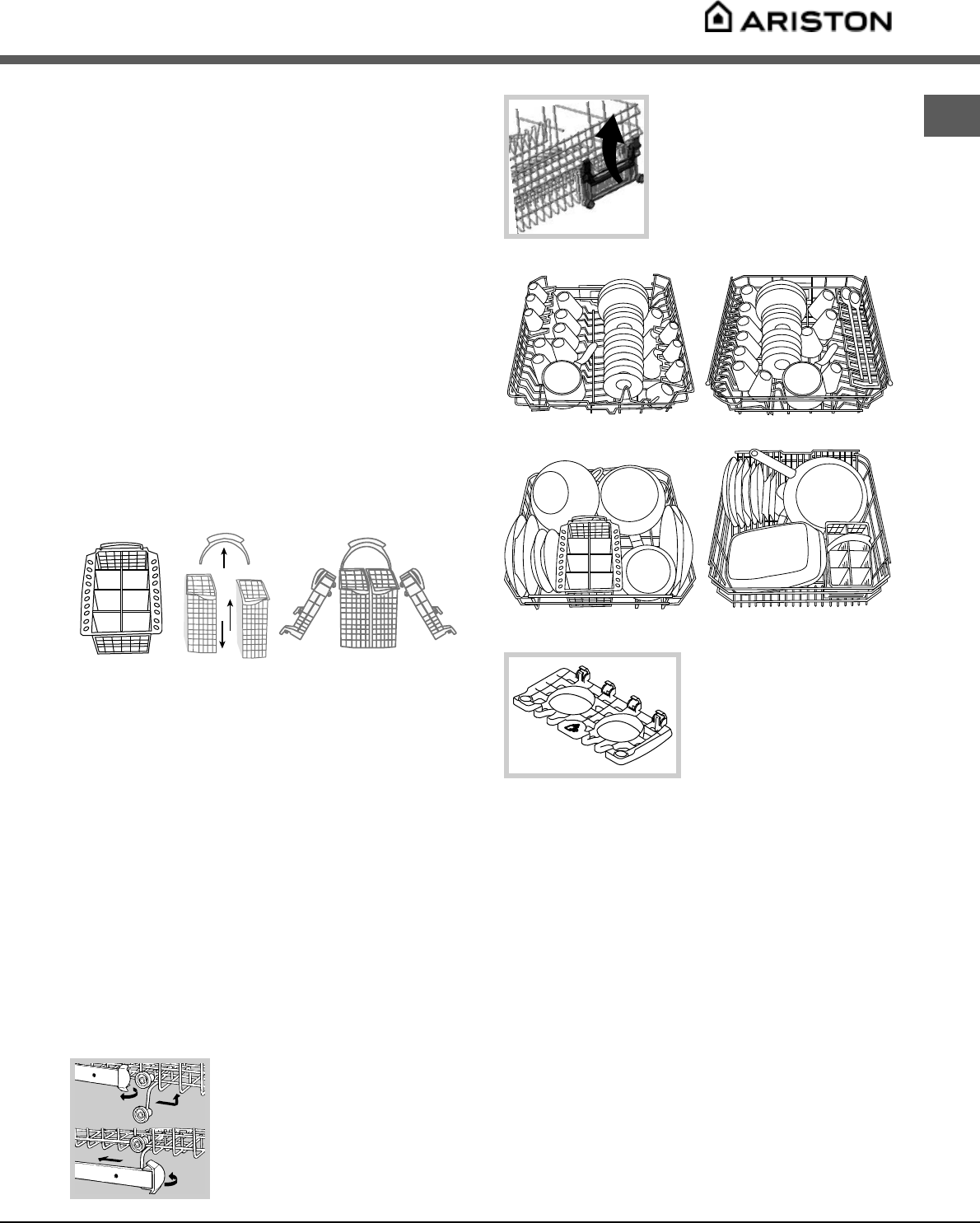 ARISTON