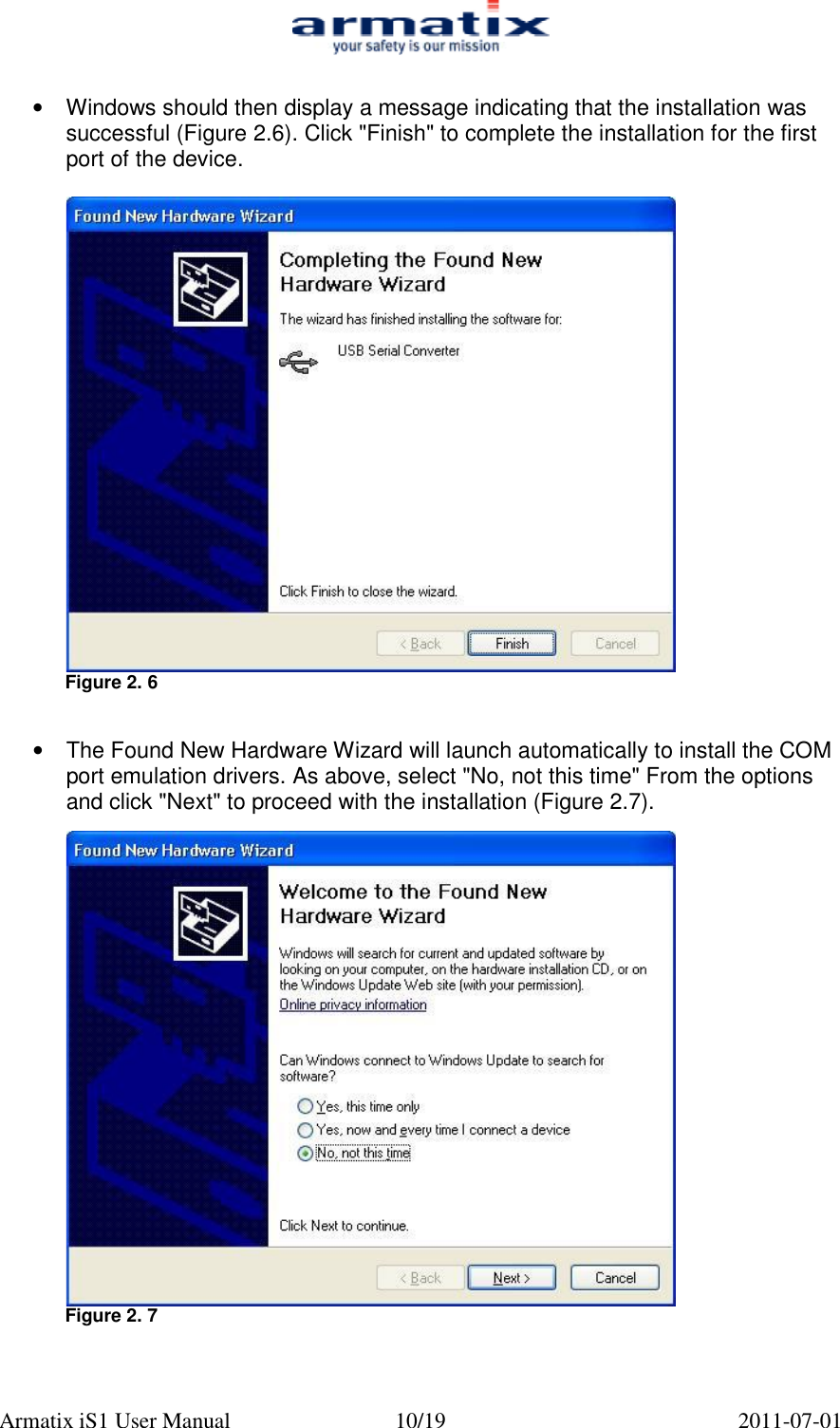 armatix
your safety is our mission

• Windows should then display a message indicating that the installation was successful (Figure 2.6). Click "Finish" to complete the installation for the first port of the device.

Found New Hardware Wizard

Completing the Found New Hardware Wizard

The wizard has finished installing the software for:

USB Serial Converter

Click Finish to close the wizard.

< Back Finish Cancel

Figure 2. 6

• The Found New Hardware Wizard will launch automatically to install the COM port emulation drivers. As above, select "No, not this time" From the options and click "Next" to proceed with the installation (Figure 2.7).

Found New Hardware Wizard

Welcome to the Found New Hardware Wizard

Windows will search for current and updated software by looking on your computer, on the hardware installation CD, or on the Windows Update Web site (with your permission).

Online privacy information

Can Windows connect to Windows Update to search for software?

Yes, this time only

Yes, now and every time I connect a device

No, not this time

Click Next to continue.

< Back Next > Cancel

Figure 2. 7

Armatix iS1 User Manual 10/19 2011-07-01