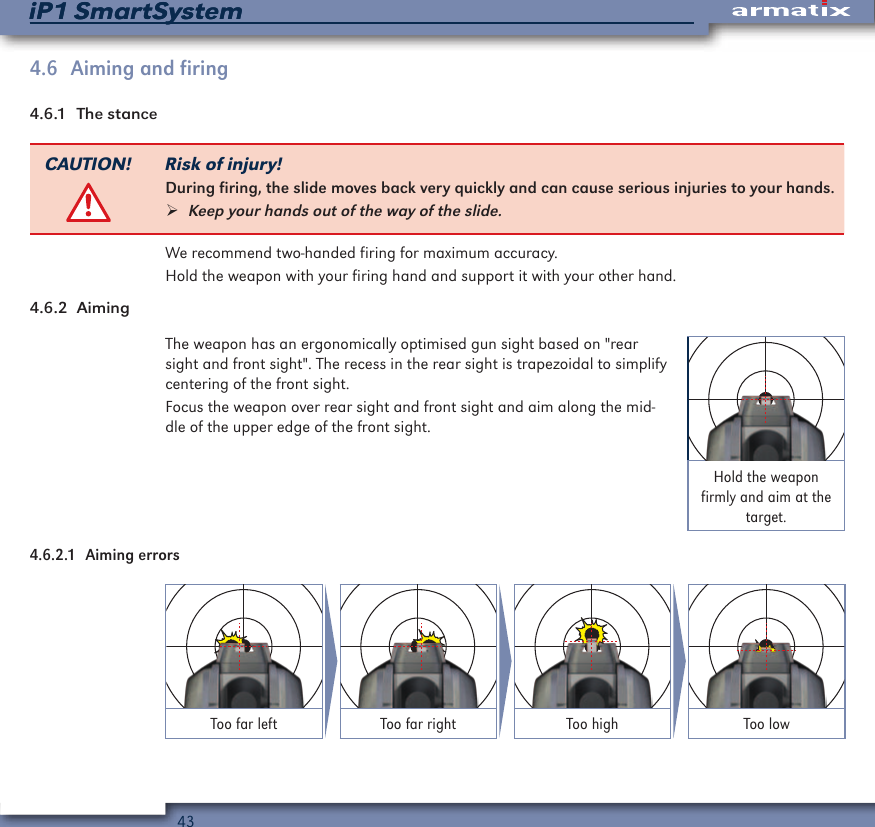 iP1 SmartSystem

armatix

4.6 Aiming and firing

4.6.1 The stance

CAUTION!

Risk of injury!

During firing, the slide moves back very quickly and can cause serious injuries to your hands.

➢ Keep your hands out of the way of the slide.

We recommend two-handed firing for maximum accuracy.

Hold the weapon with your firing hand and support it with your other hand.

4.6.2 Aiming

The weapon has an ergonomically optimised gun sight based on "rear sight and front sight". The recess in the rear sight is trapezoidal to simplify centering of the front sight.

Focus the weapon over rear sight and front sight and aim along the middle of the upper edge of the front sight.

Hold the weapon firmly and aim at the target.

4.6.2.1 Aiming errors

Too far left

Too far right

Too high

Too low

43