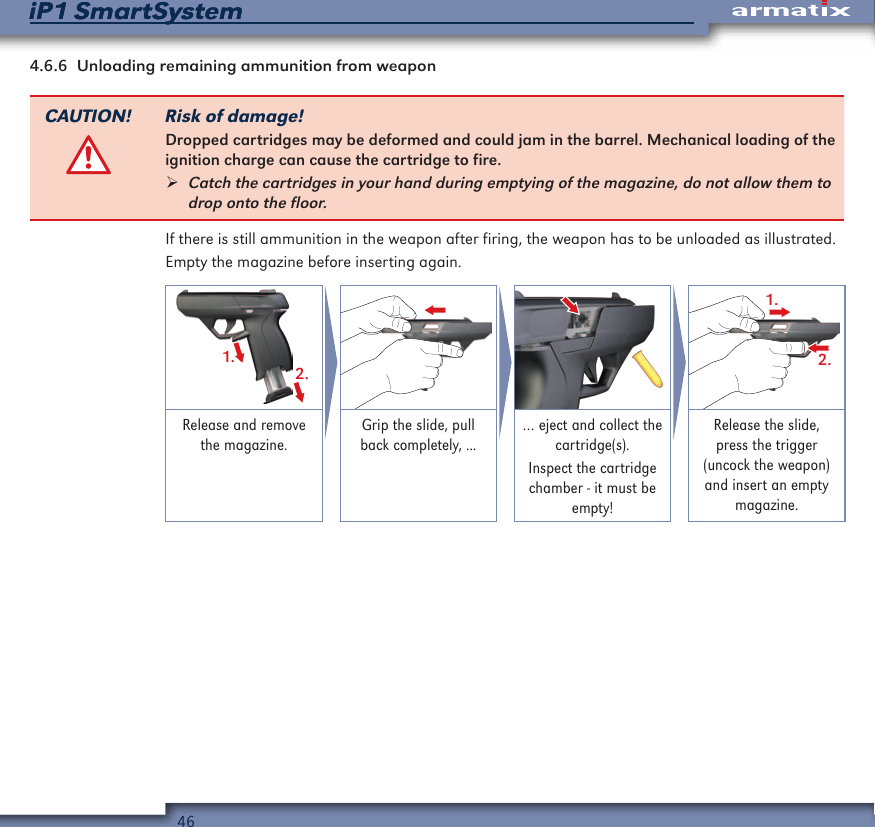 iP1 SmartSystem armatix

4.6.6 Unloading remaining ammunition from weapon

CAUTION! Risk of damage!
Dropped cartridges may be deformed and could jam in the barrel. Mechanical loading of the ignition charge can cause the cartridge to fire.
➢ Catch the cartridges in your hand during emptying of the magazine, do not allow them to drop onto the floor.

If there is still ammunition in the weapon after firing, the weapon has to be unloaded as illustrated. Empty the magazine before inserting again.

1. 2.

Release and remove the magazine.

Grip the slide, pull back completely, ...

... eject and collect the cartridge(s).
Inspect the cartridge chamber - it must be empty!

1. 2.

Release the slide, press the trigger (uncock the weapon) and insert an empty magazine.

46