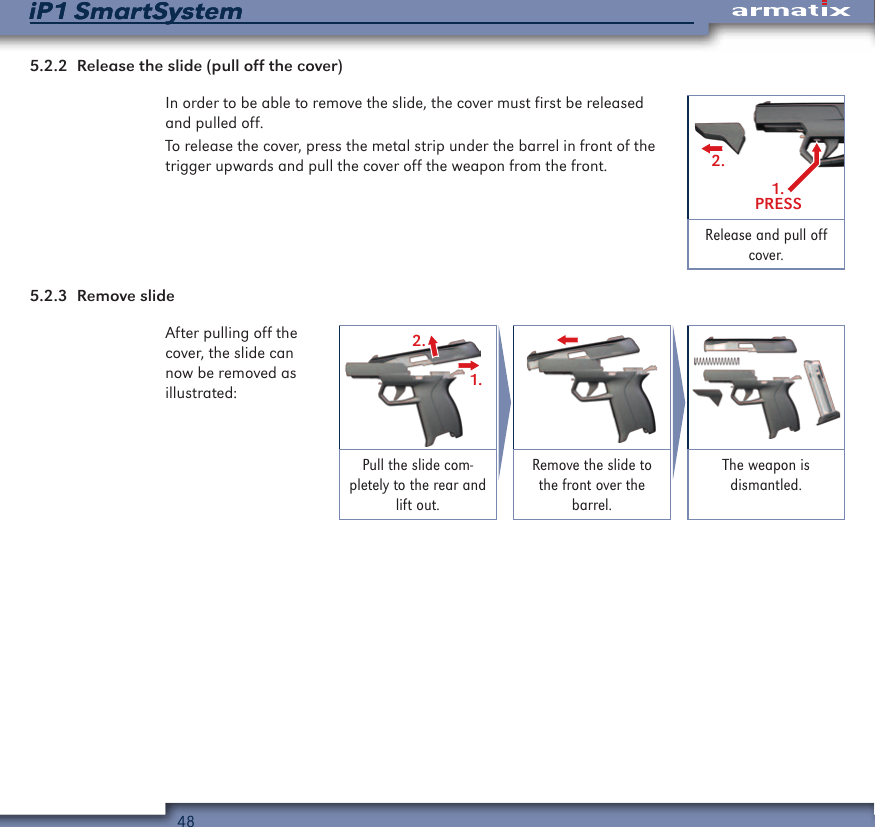 iP1 SmartSystem

armatix

5.2.2 Release the slide (pull off the cover)

In order to be able to remove the slide, the cover must first be released and pulled off.

To release the cover, press the metal strip under the barrel in front of the trigger upwards and pull the cover off the weapon from the front.

2.

1. PRESS

Release and pull off cover.

5.2.3 Remove slide

After pulling off the cover, the slide can now be removed as illustrated:

2.

1.

Pull the slide completely to the rear and lift out.

Remove the slide to the front over the barrel.

The weapon is dismantled.

48