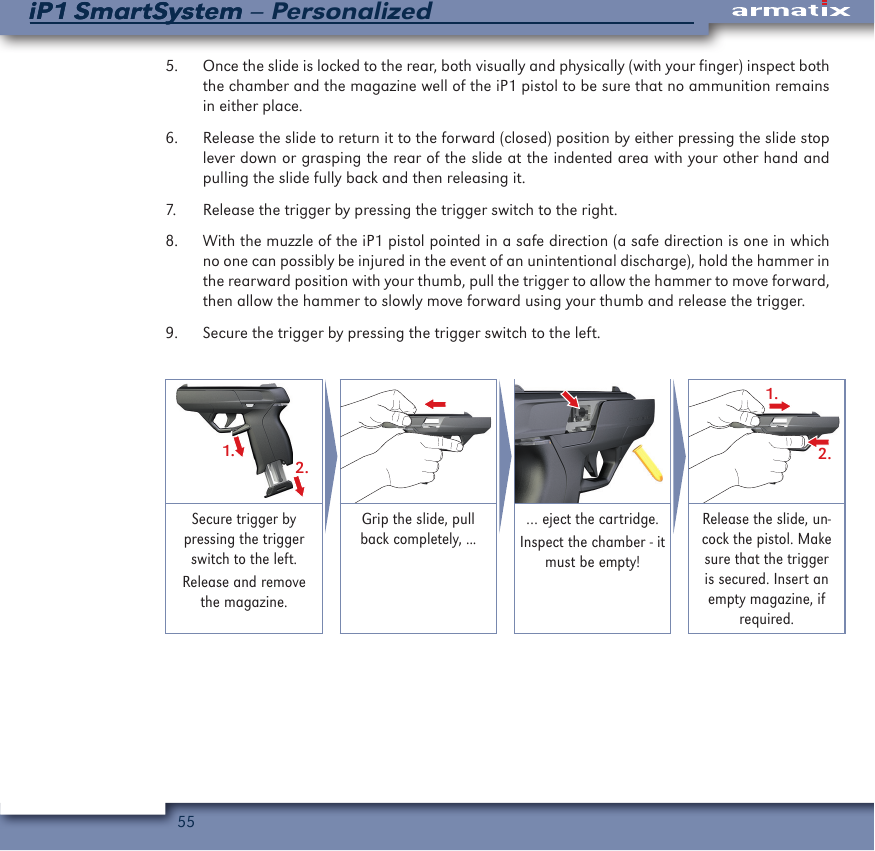 iP1 SmartSystem – Personalized

armatix

5. Once the slide is locked to the rear, both visually and physically (with your finger) inspect both the chamber and the magazine well of the iP1 pistol to be sure that no ammunition remains in either place.

6. Release the slide to return it to the forward (closed) position by either pressing the slide stop lever down or grasping the rear of the slide at the indented area with your other hand and pulling the slide fully back and then releasing it.

7. Release the trigger by pressing the trigger switch to the right.

8. With the muzzle of the iP1 pistol pointed in a safe direction (a safe direction is one in which no one can possibly be injured in the event of an unintentional discharge), hold the hammer in the rearward position with your thumb, pull the trigger to allow the hammer to move forward, then allow the hammer to slowly move forward using your thumb and release the trigger.

9. Secure the trigger by pressing the trigger switch to the left.

1.
2.

Secure trigger by pressing the trigger switch to the left.
Release and remove the magazine.

Grip the slide, pull back completely, ...

... eject the cartridge.
Inspect the chamber - it must be empty!

1.
2.

Release the slide, uncock the pistol. Make sure that the trigger is secured. Insert an empty magazine, if required.

55