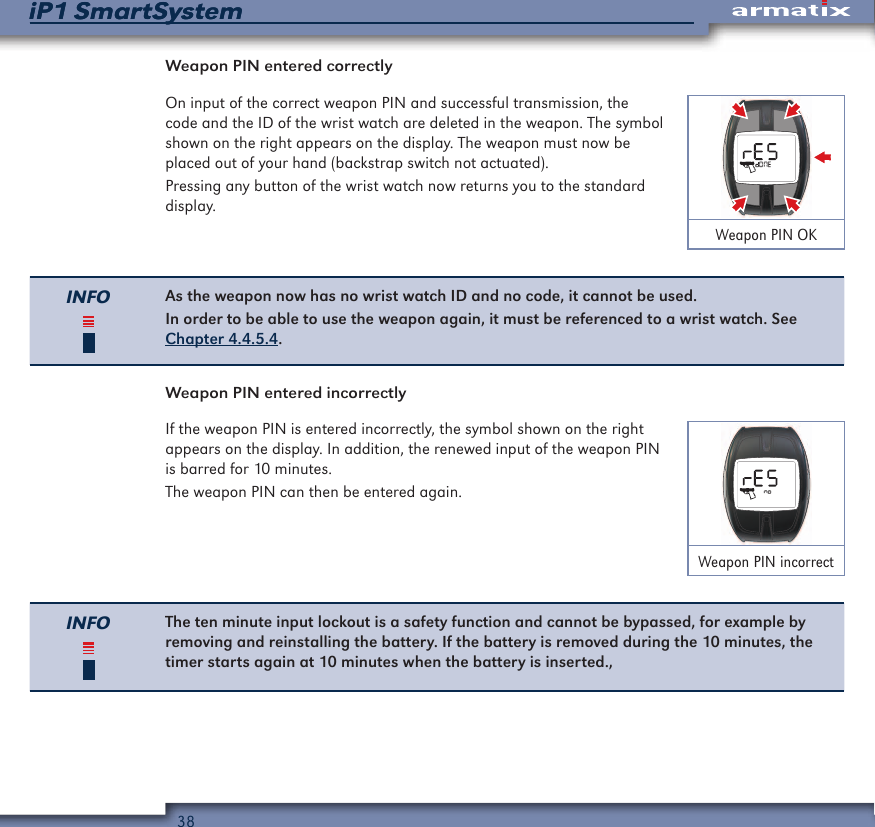 iP1 SmartSystem

armatix

Weapon PIN entered correctly

On input of the correct weapon PIN and successful transmission, the code and the ID of the wrist watch are deleted in the weapon. The symbol shown on the right appears on the display. The weapon must now be placed out of your hand (backstrap switch not actuated).

Pressing any button of the wrist watch now returns you to the standard display.

rES
done

Weapon PIN OK

INFO

As the weapon now has no wrist watch ID and no code, it cannot be used.

In order to be able to use the weapon again, it must be referenced to a wrist watch. See Chapter 4.4.5.4.

Weapon PIN entered incorrectly

If the weapon PIN is entered incorrectly, the symbol shown on the right appears on the display. In addition, the renewed input of the weapon PIN is barred for 10 minutes.

The weapon PIN can then be entered again.

rES
no

Weapon PIN incorrect

INFO

The ten minute input lockout is a safety function and cannot be bypassed, for example by removing and reinstalling the battery. If the battery is removed during the 10 minutes, the timer starts again at 10 minutes when the battery is inserted.,

38