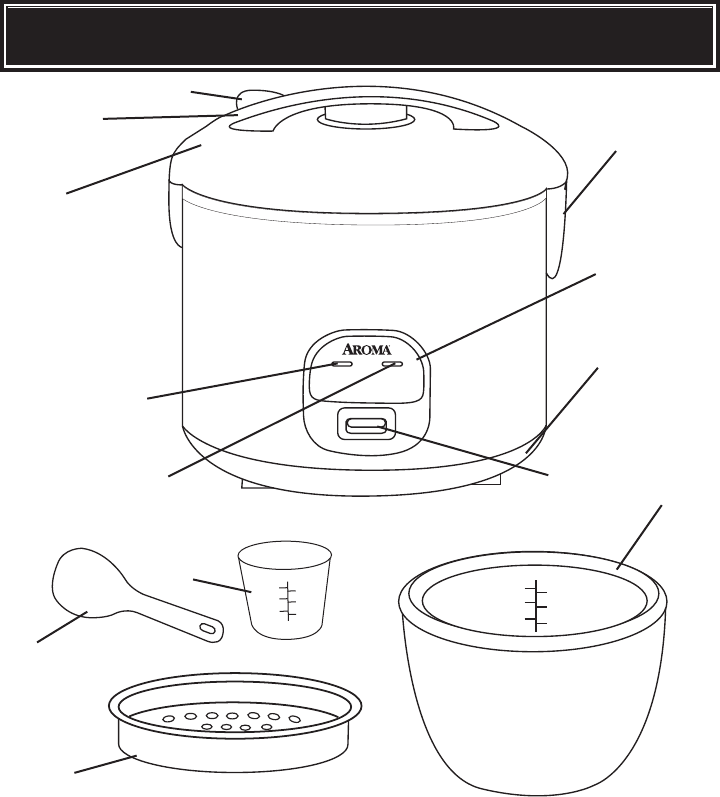 AROMA