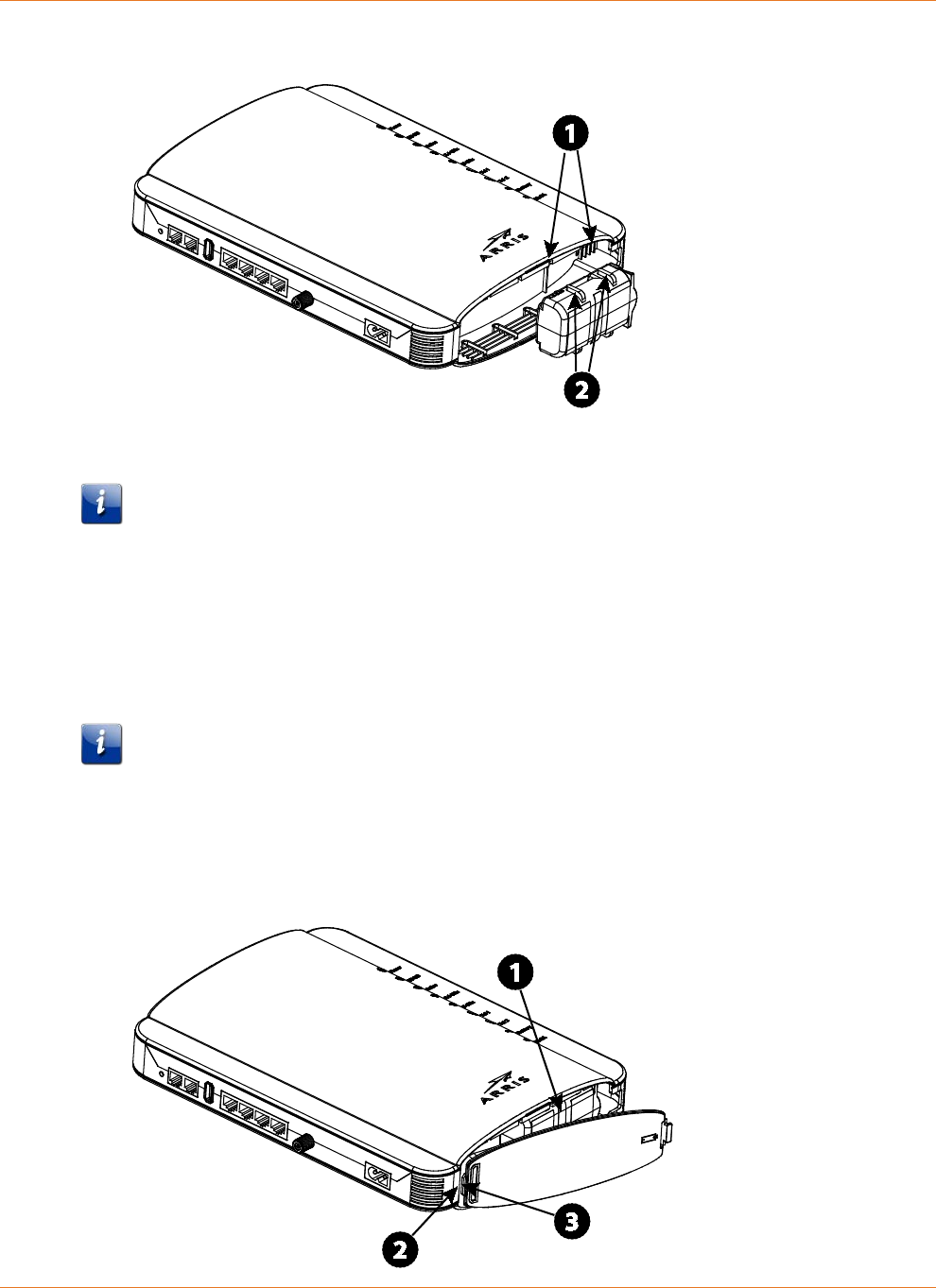 1

ARRIS

2

1

ARRIS

2

3