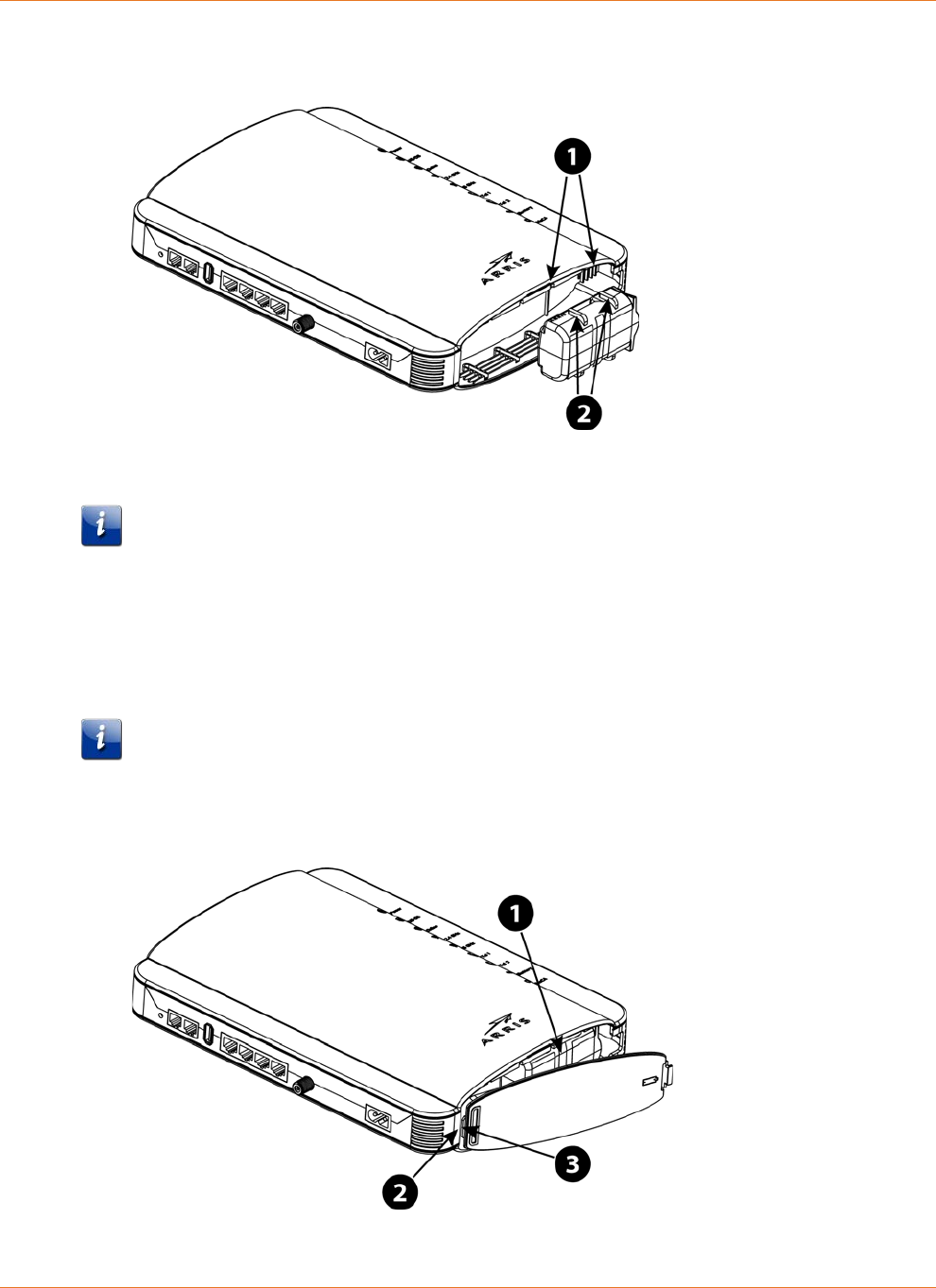 1
ARRIS
2

1
ARRIS
2
3