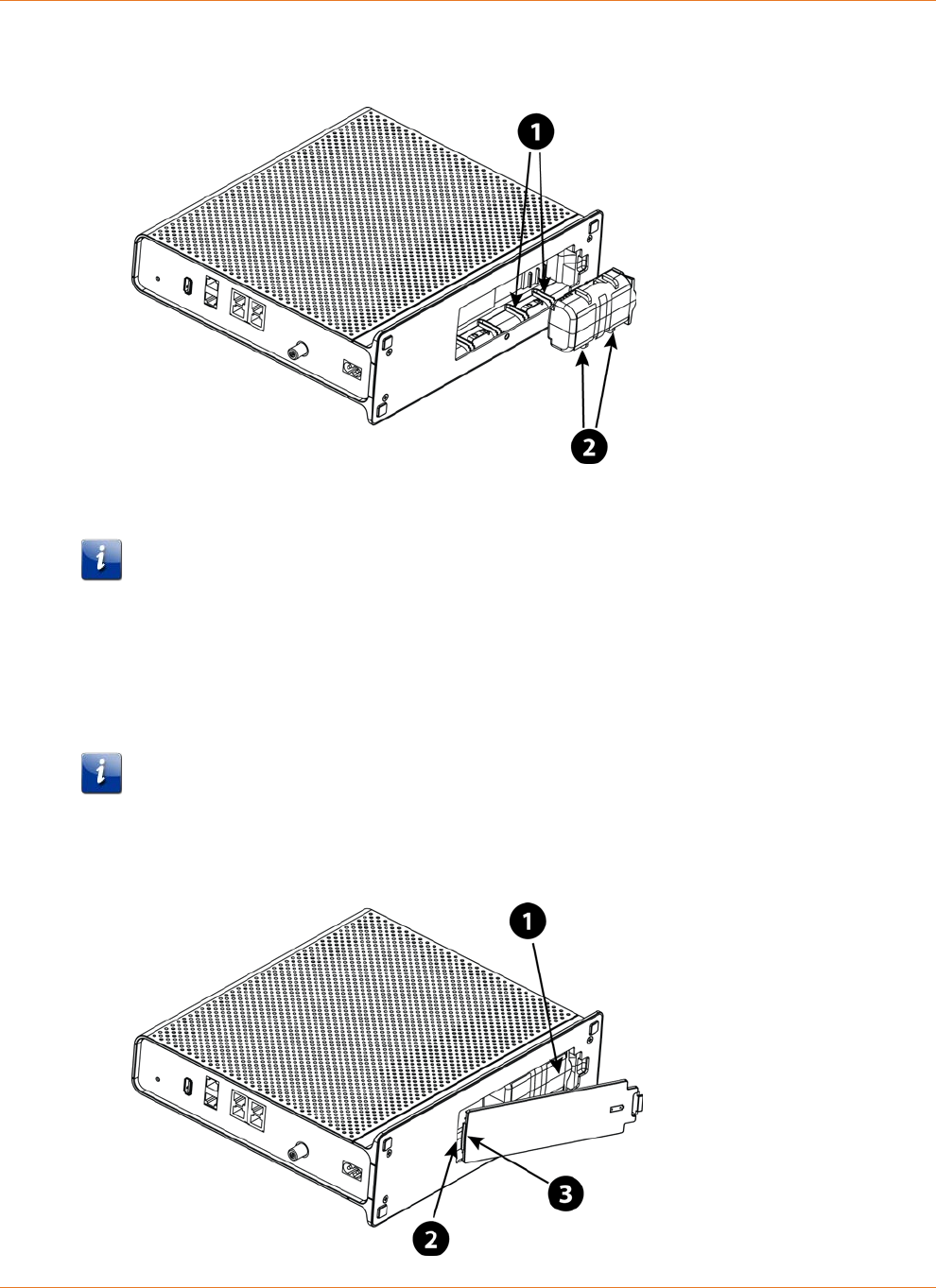 1

2

1

3

2