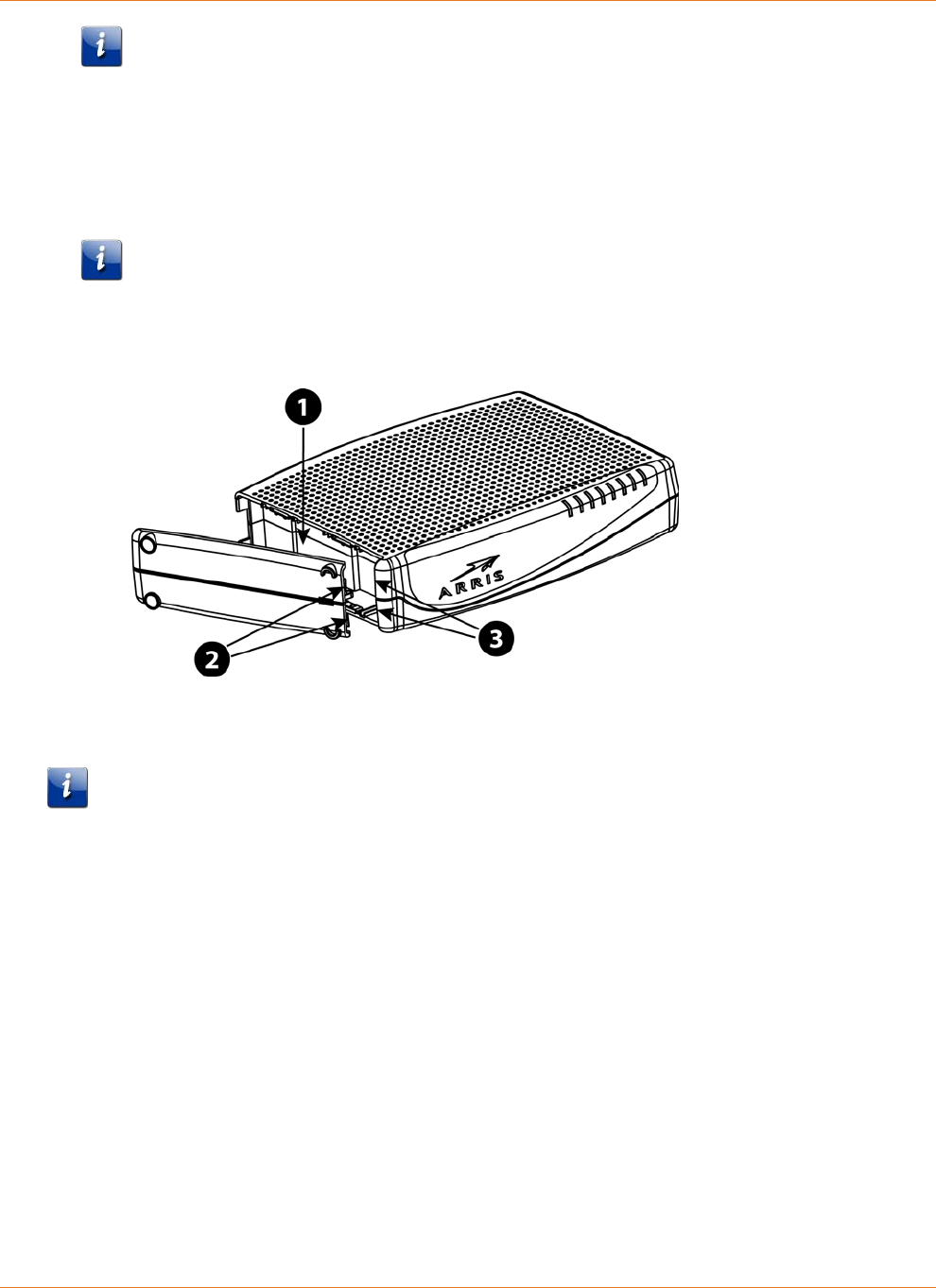 1

ARRIS

2

3