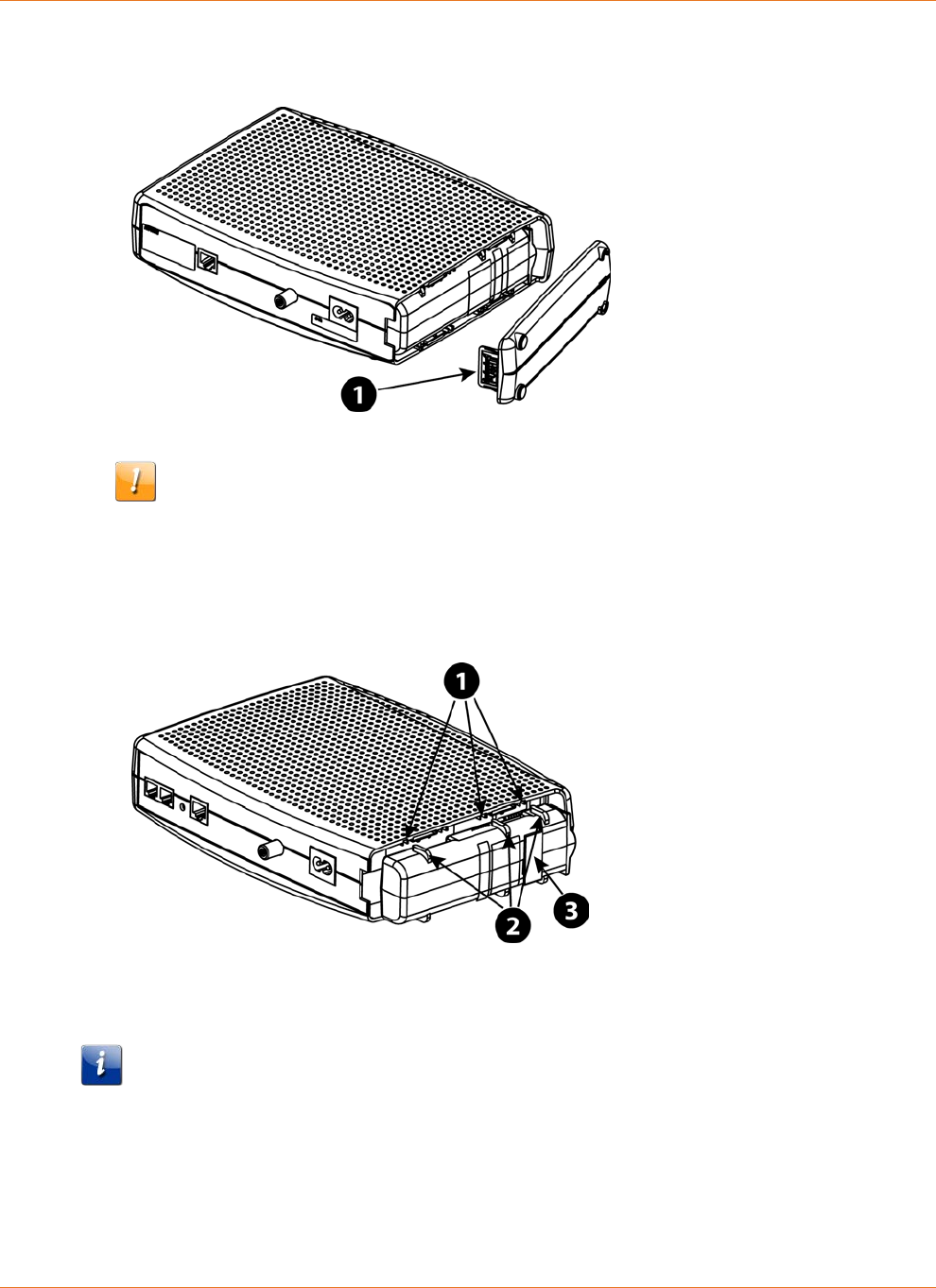 1

1

2

3