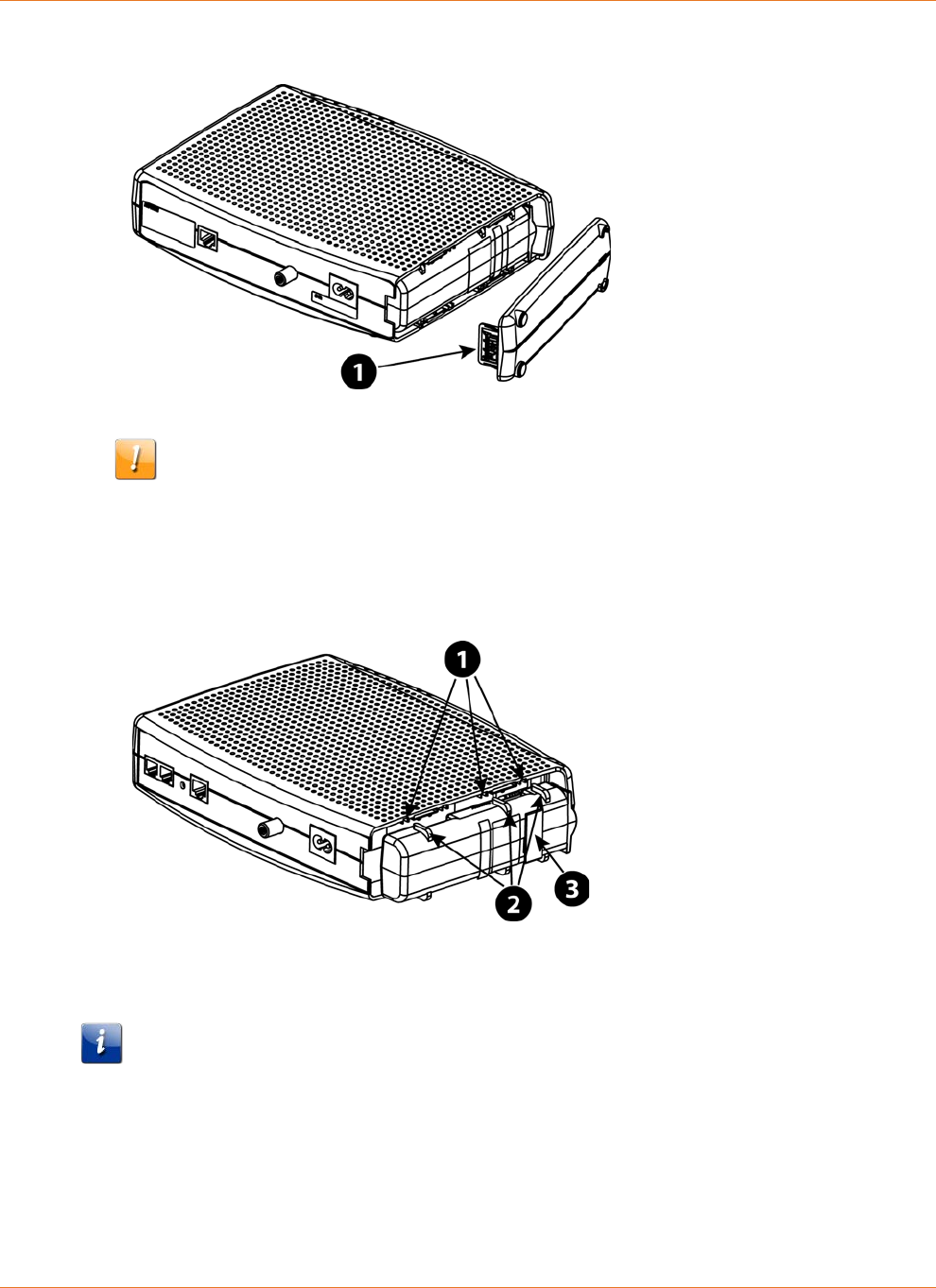 1

1

2

3