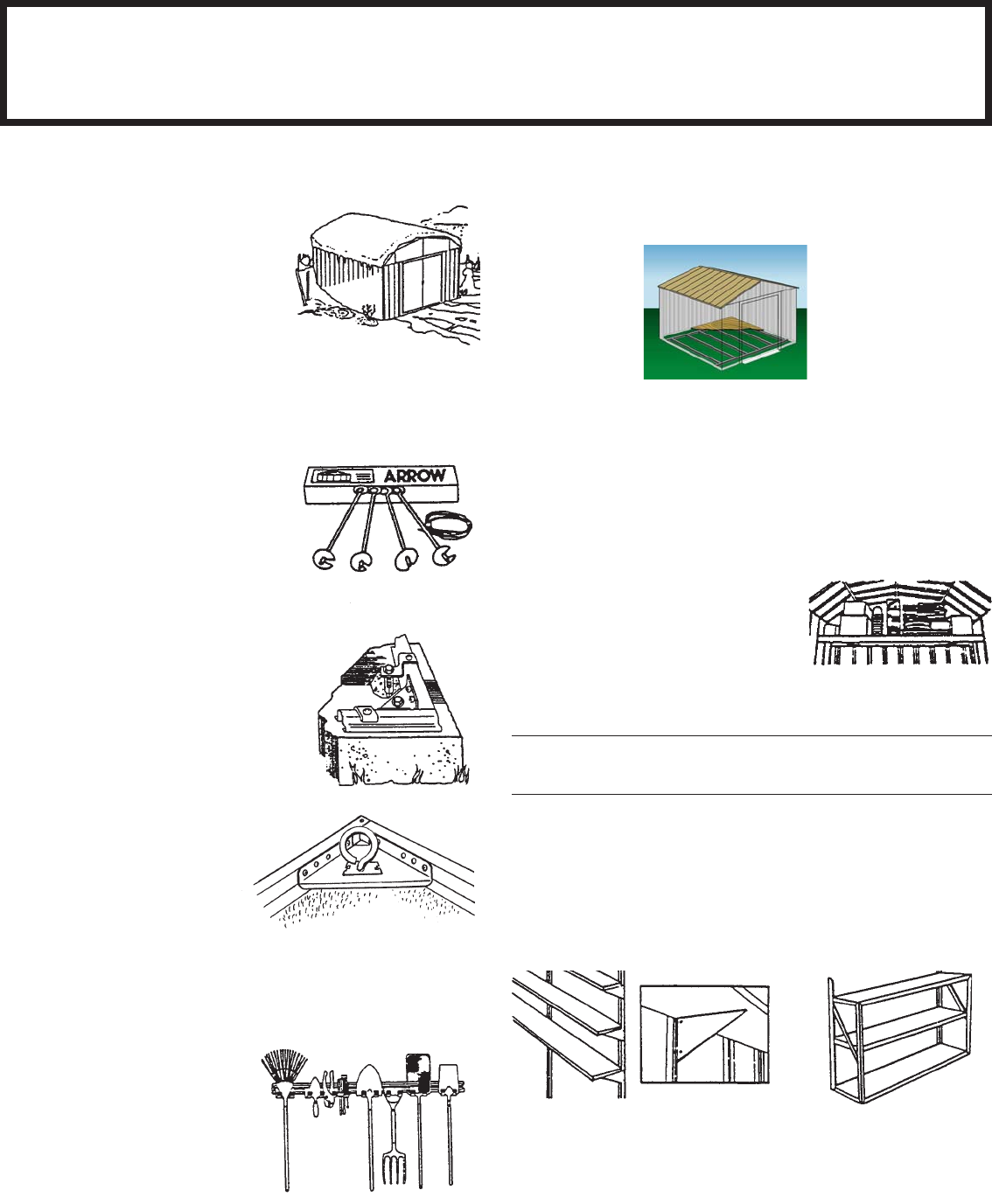 ARROW