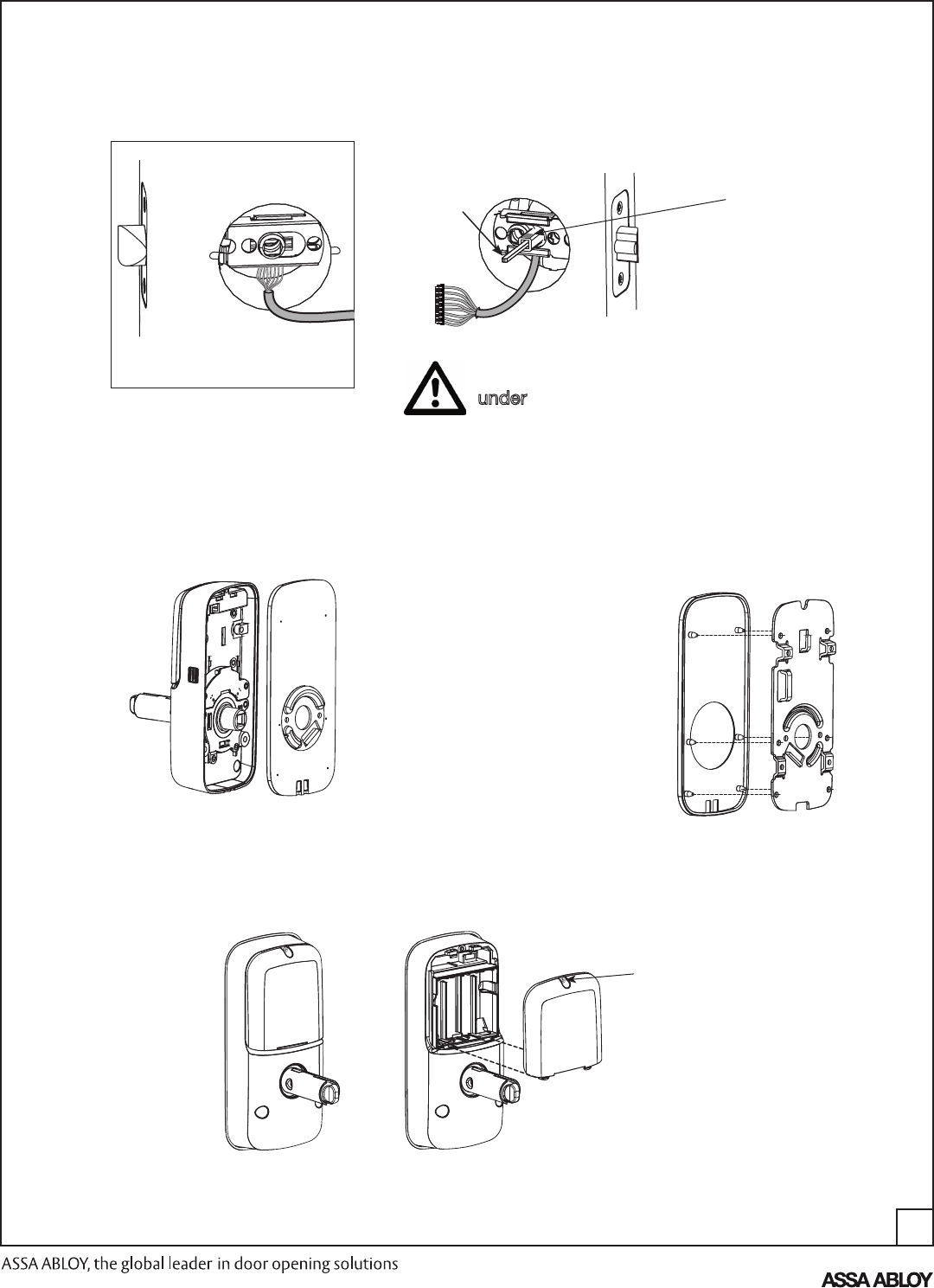 under

ASSA ABLOY, the global leader in door opening solutions

ASSA ABLOY