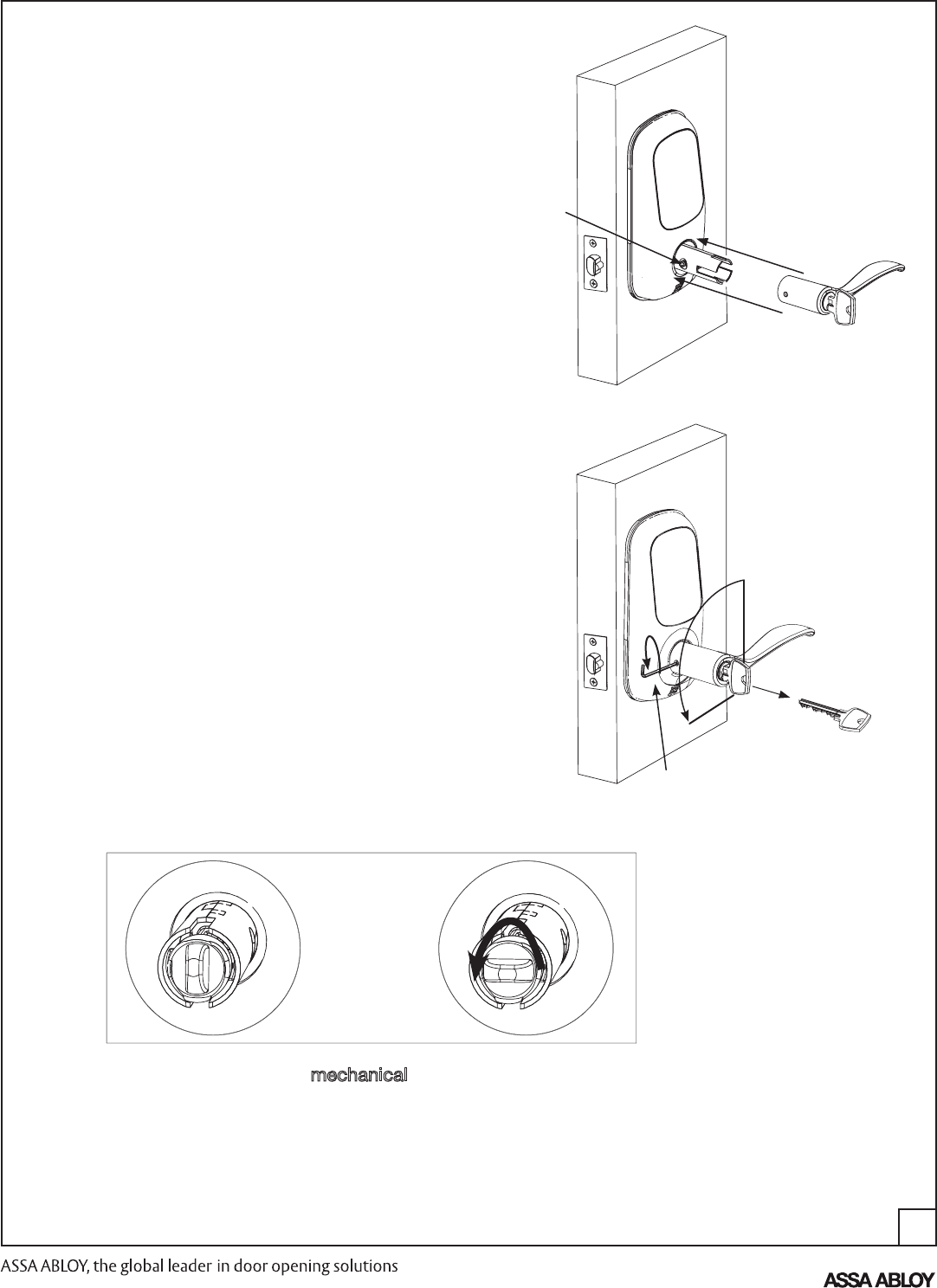 mechanical

ASSA ABLOY, the global leader in door opening solutions

ASSA ABLOY