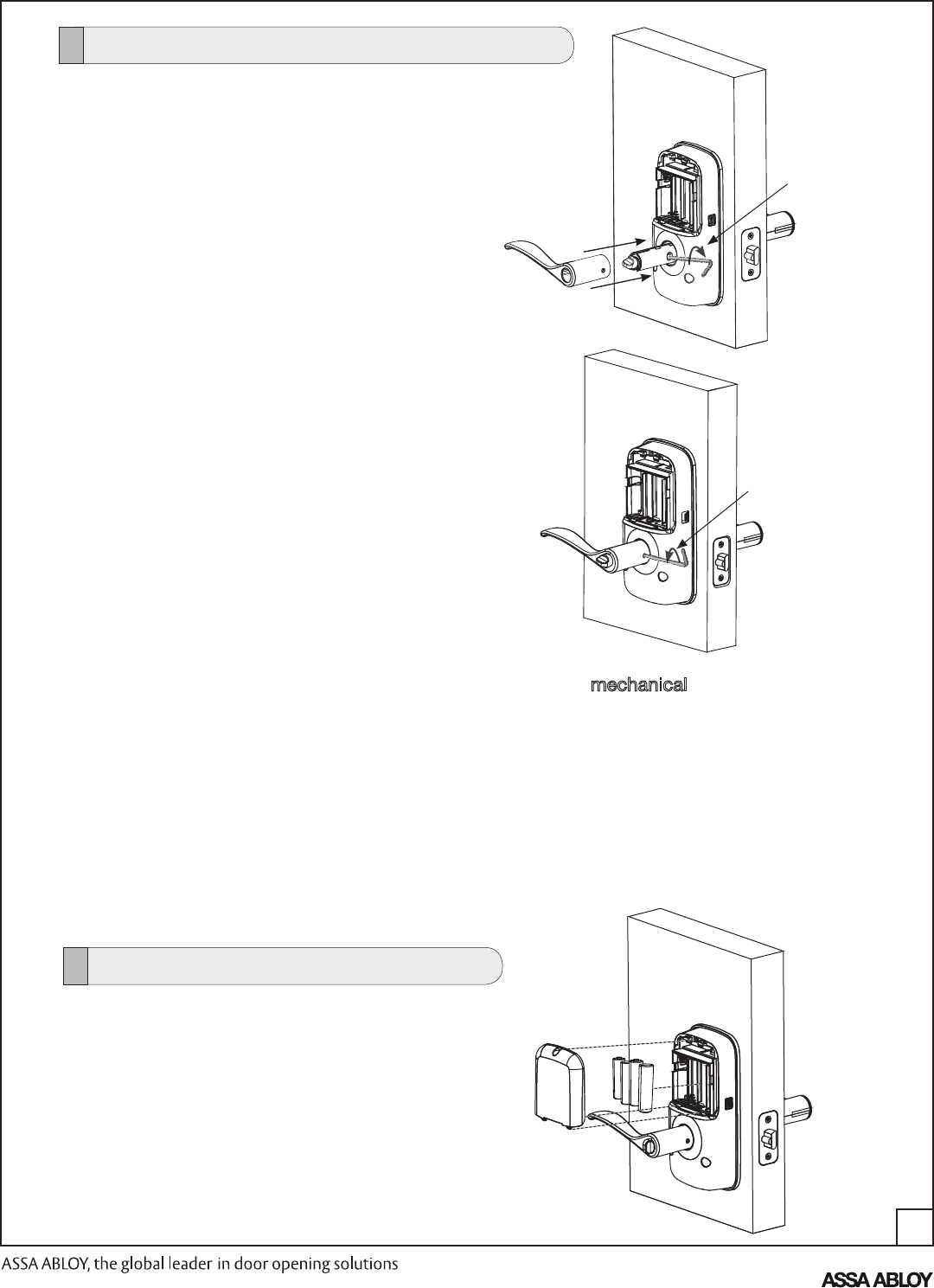 mechanical

ASSA ABLOY, the global leader in door opening solutions

ASSA ABLOY