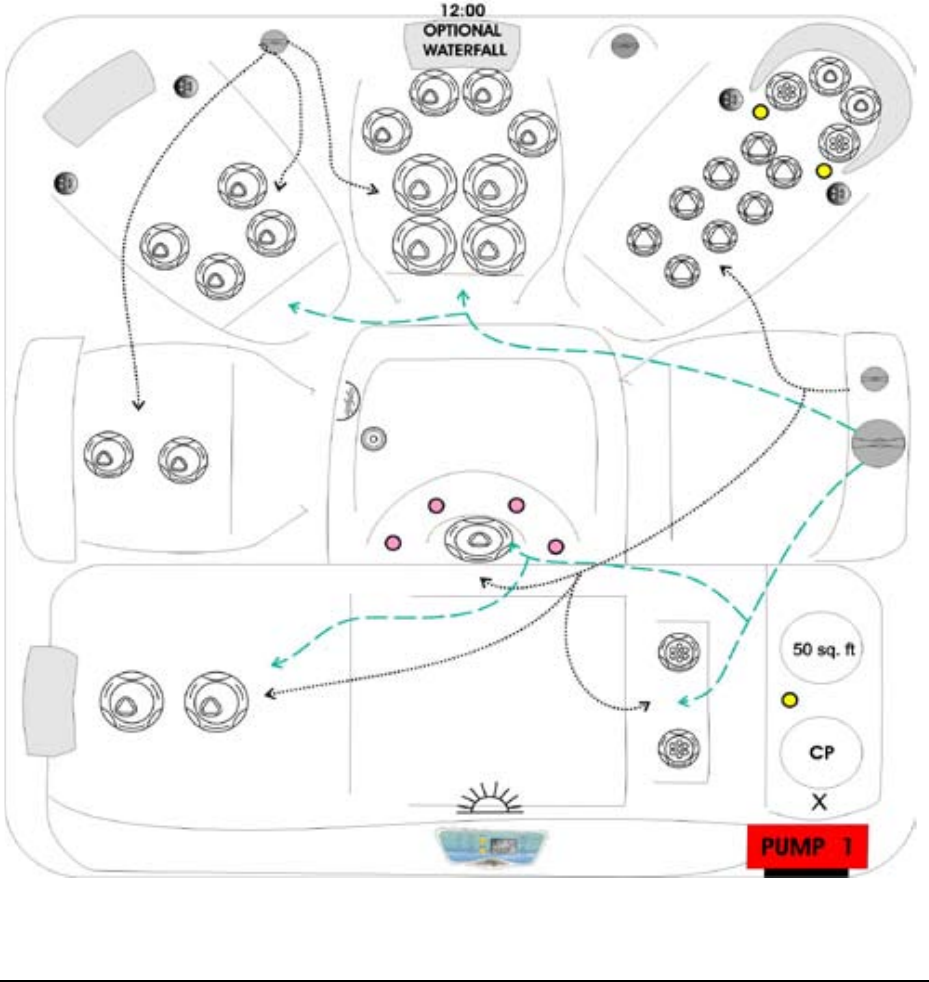 12:00
OPTIONAL WATERFALL

50 sq. ft

CP

X

PUMP 1