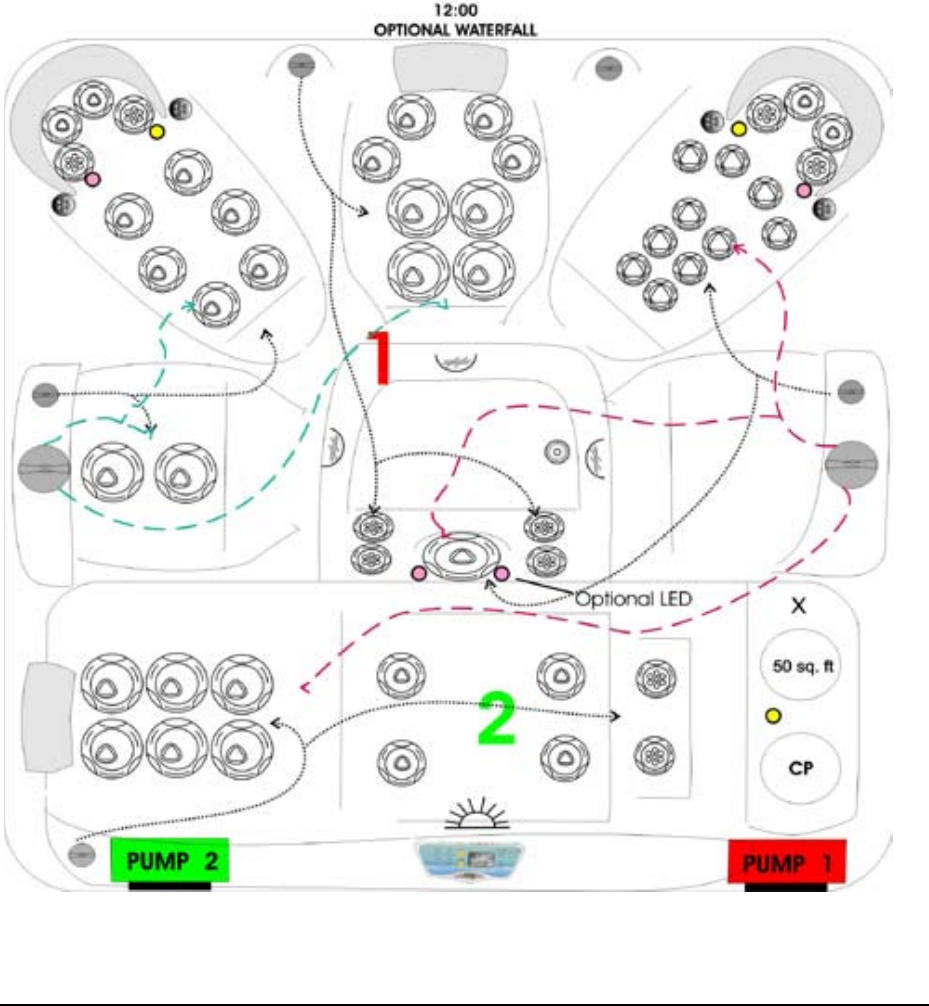 12:00
OPTIONAL WATERFALL

1

Optional LED

X

50 sq. ft

CP

2

PUMP 2

PUMP 1