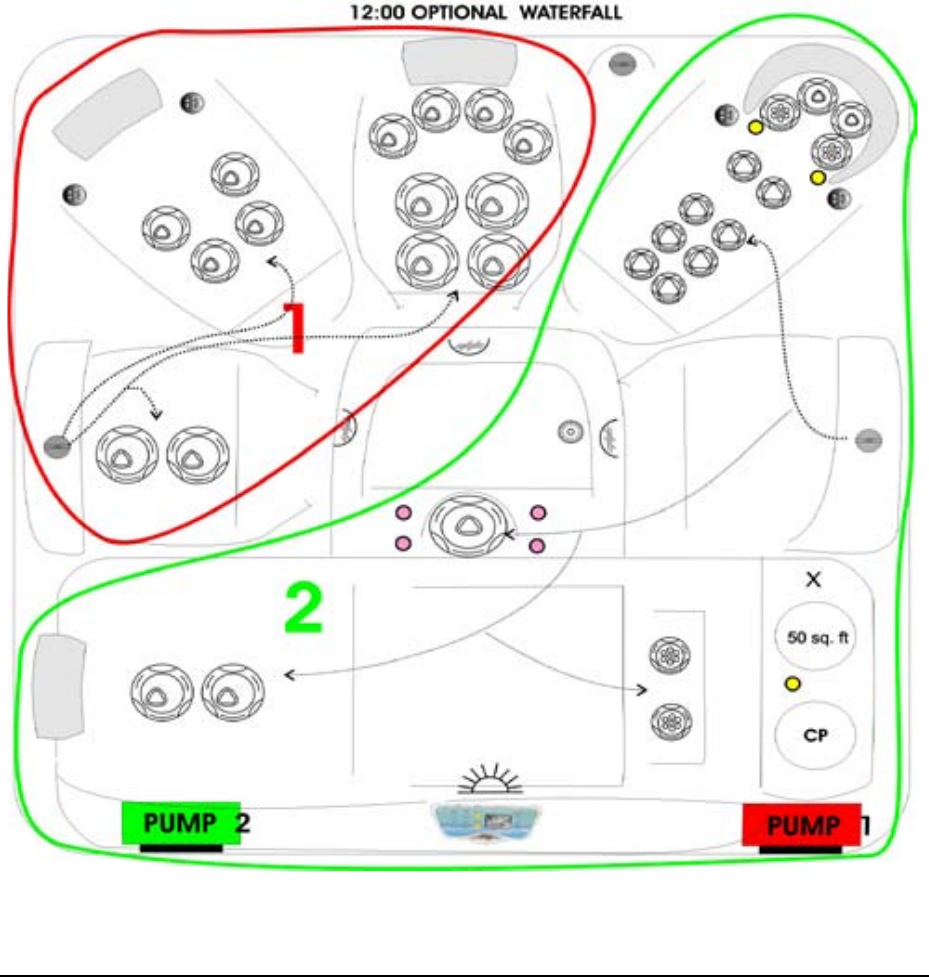 12:00 OPTIONAL WATERFALL

1

2

X

50 sq. ft

CP

PUMP 2

PUMP 1