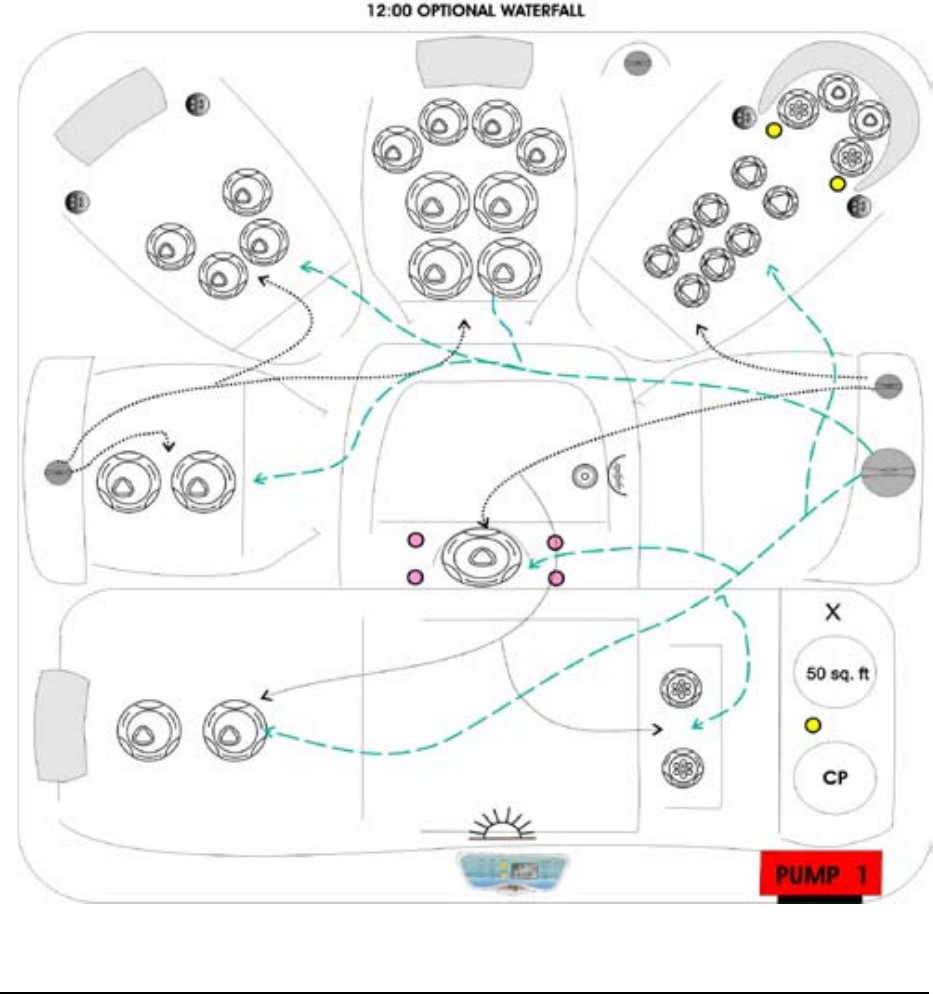 12:00 OPTIONAL WATERFALL

X

50 sq. ft

CP

PUMP 1