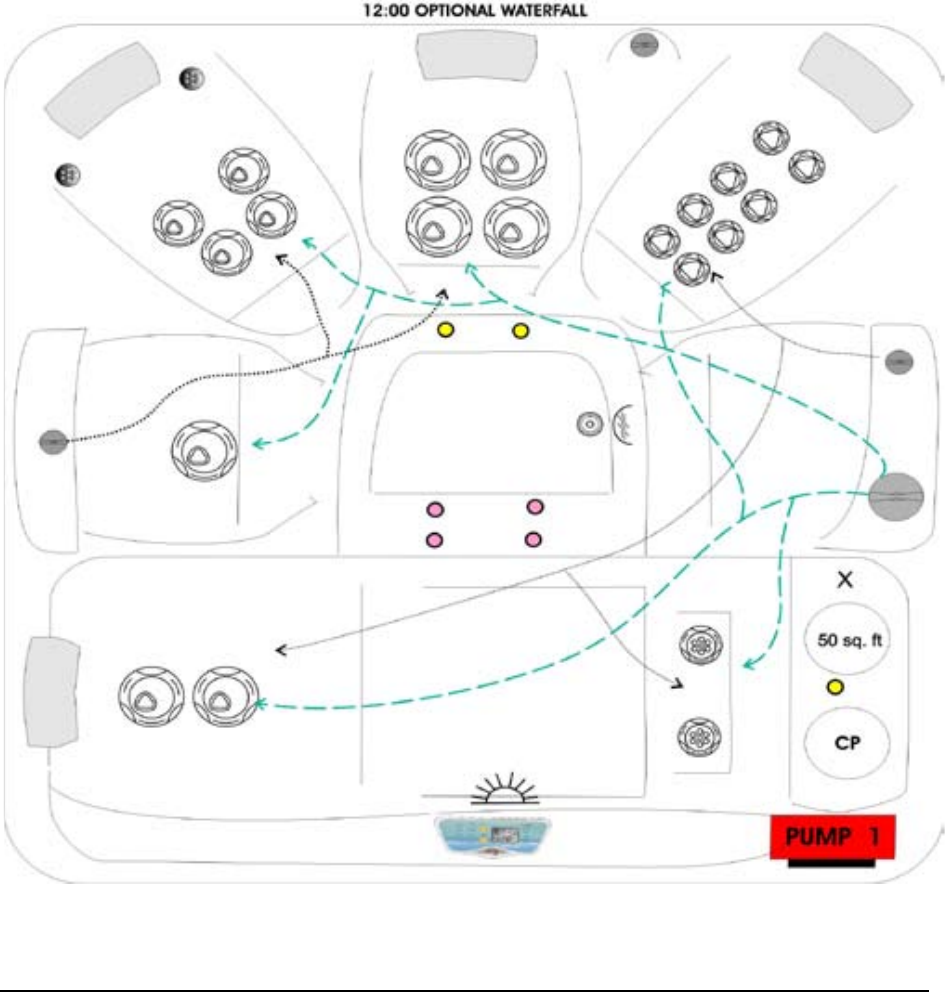 12:00 OPTIONAL WATERFALL

X

50 sq. ft

CP

PUMP 1