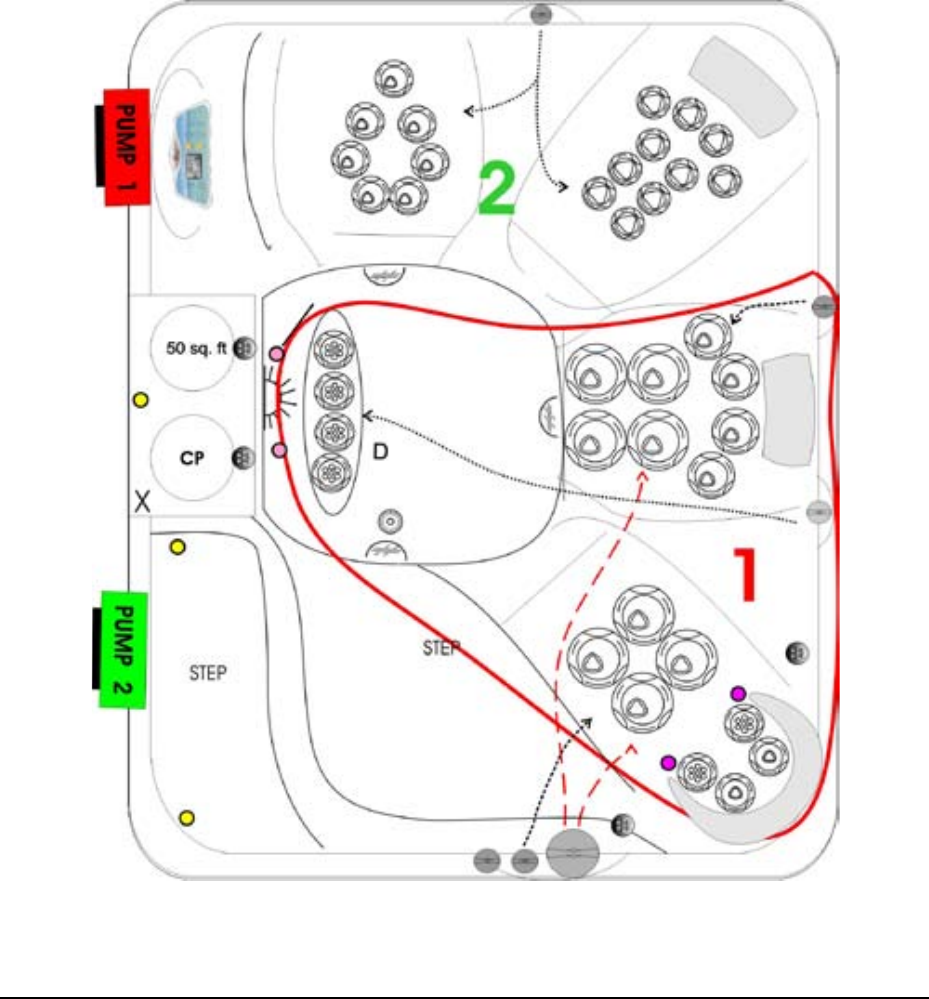 PUMP 1

2

50 sq. ft

CP

X

D

1

PUMP 2

STEP

STEP