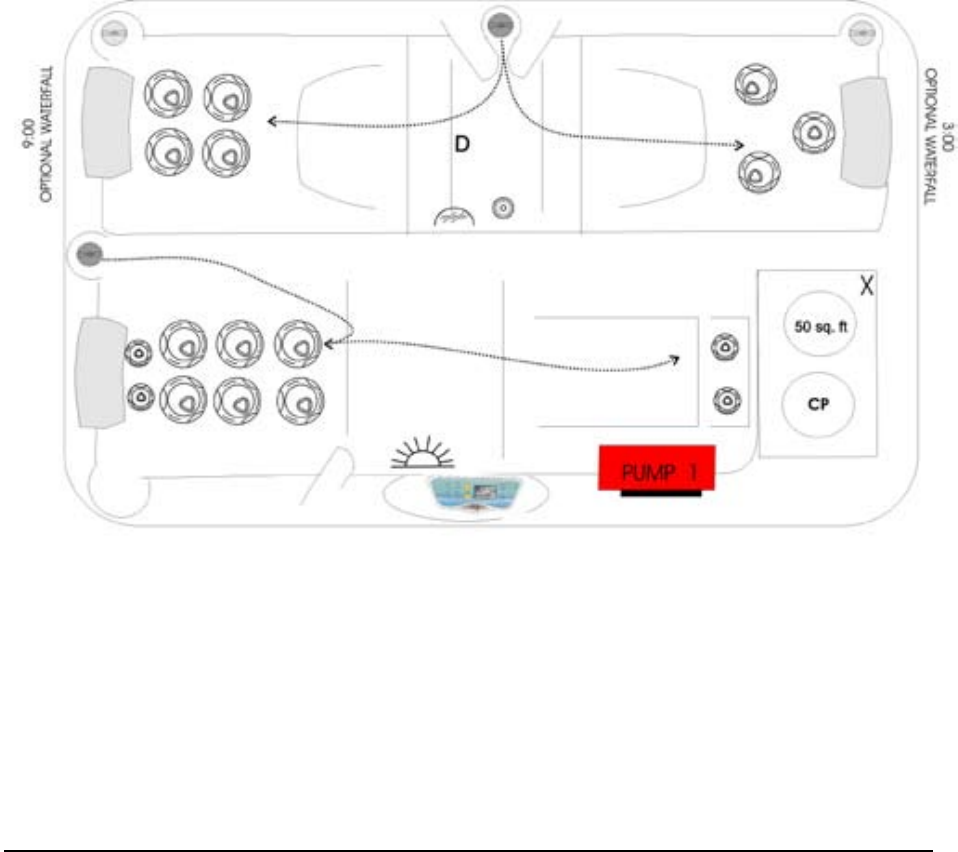 9:00
OPTIONAL WATERFALL

3:00
OPTIONAL WATERFALL

D

X

50 sq. ft

CP

PUMP 1