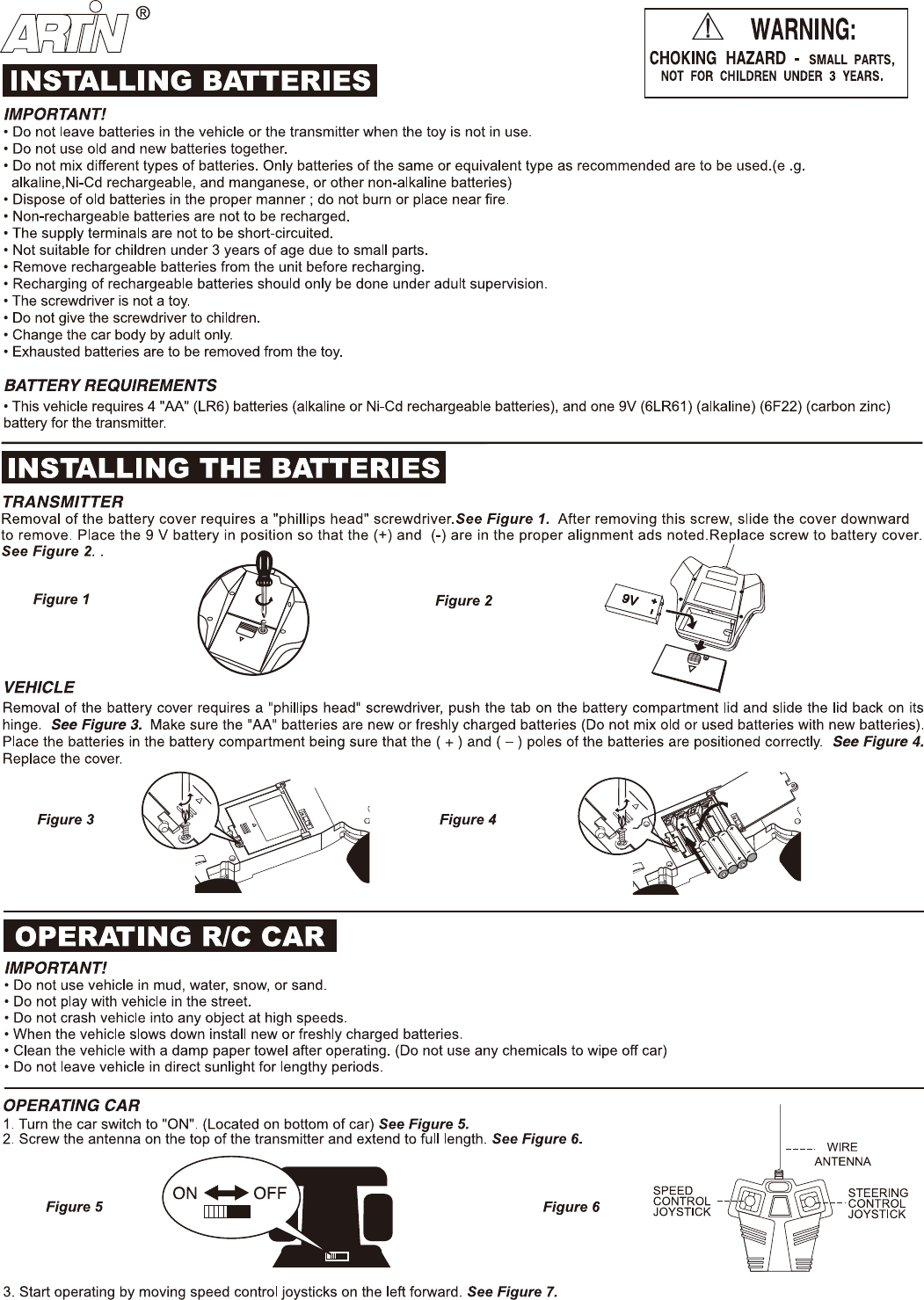 ARTIN®

WARNING:
CHOKING HAZARD - SMALL PARTS, NOT FOR CHILDREN UNDER 3 YEARS.

INSTALLING BATTERIES

IMPORTANT!
• Do not leave batteries in the vehicle or the transmitter when the toy is not in use.
• Do not use old and new batteries together.
• Do not mix different types of batteries. Only batteries of the same or equivalent type as recommended are to be used.(e .g. alkaline,Ni-Cd rechargeable, and manganese, or other non-alkaline batteries)
• Dispose of old batteries in the proper manner ; do not burn or place near fire.
• Non-rechargeable batteries are not to be recharged.
• The supply terminals are not to be short-circuited.
• Not suitable for children under 3 years of age due to small parts.
• Remove rechargeable batteries from the unit before recharging.
• Recharging of rechargeable batteries should only be done under adult supervision.
• The screwdriver is not a toy.
• Do not give the screwdriver to children.
• Change the car body by adult only.
• Exhausted batteries are to be removed from the toy.

BATTERY REQUIREMENTS
• This vehicle requires 4 "AA" (LR6) batteries (alkaline or Ni-Cd rechargeable batteries), and one 9V (6LR61) (alkaline) (6F22) (carbon zinc) battery for the transmitter.

INSTALLING THE BATTERIES

TRANSMITTER
Removal of the battery cover requires a "phillips head" screwdriver.See Figure 1. After removing this screw, slide the cover downward to remove. Place the 9 V battery in position so that the (+) and (-) are in the proper alignment ads noted.Replace screw to battery cover. See Figure 2. .

Figure 1

Figure 2

9V + -

VEHICLE
Removal of the battery cover requires a "phillips head" screwdriver, push the tab on the battery compartment lid and slide the lid back on its hinge. See Figure 3. Make sure the "AA" batteries are new or freshly charged batteries (Do not mix old or used batteries with new batteries). Place the batteries in the battery compartment being sure that the ( + ) and ( – ) poles of the batteries are positioned correctly. See Figure 4. Replace the cover.

Figure 3

Figure 4

OPERATING R/C CAR

IMPORTANT!
• Do not use vehicle in mud, water, snow, or sand.
• Do not play with vehicle in the street.
• Do not crash vehicle into any object at high speeds.
• When the vehicle slows down install new or freshly charged batteries.
• Clean the vehicle with a damp paper towel after operating. (Do not use any chemicals to wipe off car)
• Do not leave vehicle in direct sunlight for lengthy periods.

OPERATING CAR
1. Turn the car switch to "ON". (Located on bottom of car) See Figure 5.
2. Screw the antenna on the top of the transmitter and extend to full length. See Figure 6.

Figure 5

ON OFF

Figure 6

WIRE ANTENNA
SPEED CONTROL JOYSTICK
STEERING CONTROL JOYSTICK

3. Start operating by moving speed control joysticks on the left forward. See Figure 7.