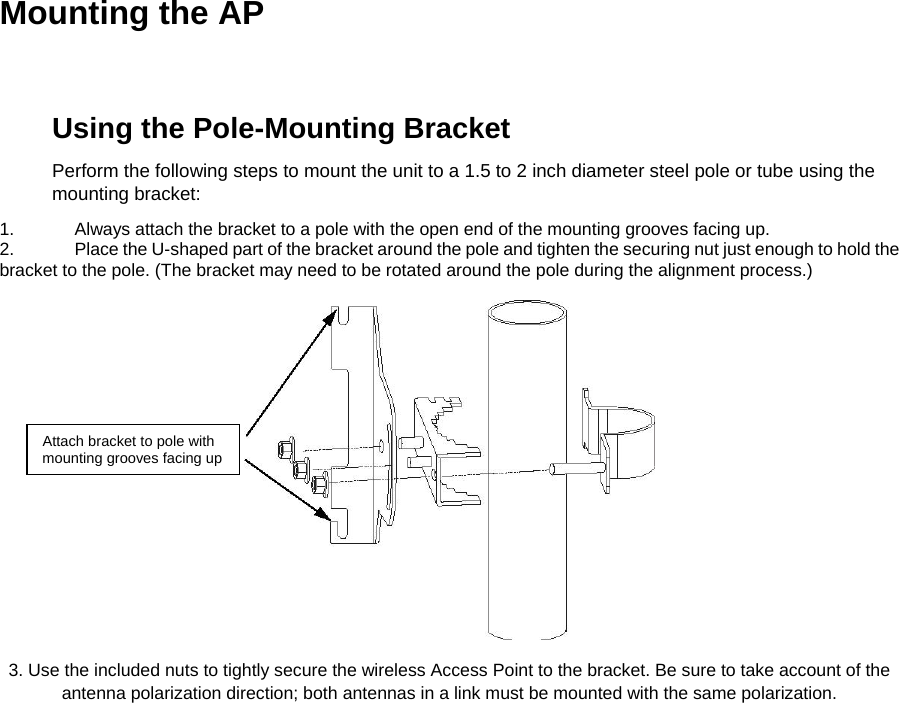 Mounting the AP

Using the Pole-Mounting Bracket

Perform the following steps to mount the unit to a 1.5 to 2 inch diameter steel pole or tube using the mounting bracket:

1. Always attach the bracket to a pole with the open end of the mounting grooves facing up.
2. Place the U-shaped part of the bracket around the pole and tighten the securing nut just enough to hold the bracket to the pole. (The bracket may need to be rotated around the pole during the alignment process.)

Attach bracket to pole with mounting grooves facing up

3. Use the included nuts to tightly secure the wireless Access Point to the bracket. Be sure to take account of the antenna polarization direction; both antennas in a link must be mounted with the same polarization.