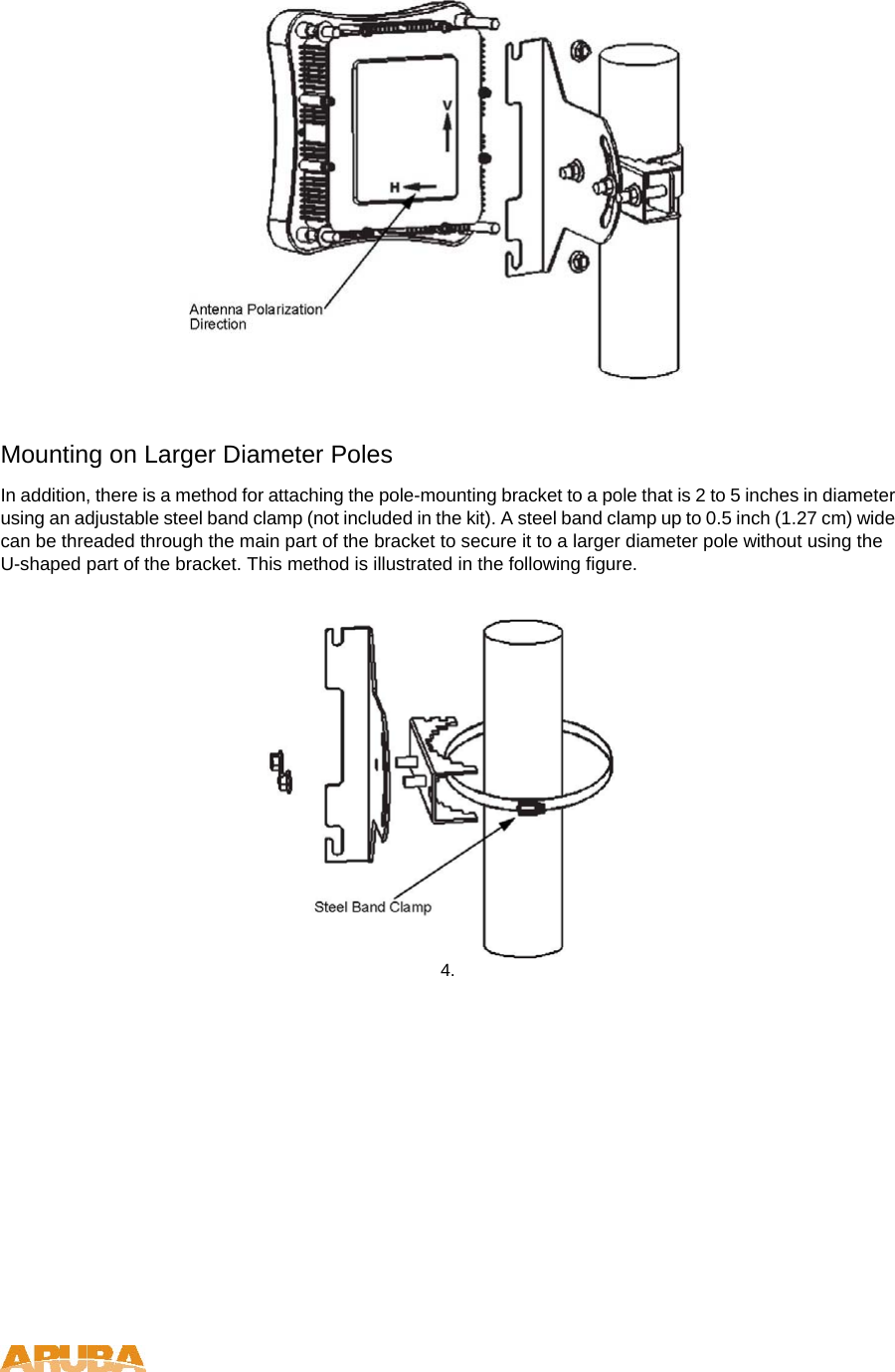 V

H

Antenna Polarization Direction

Mounting on Larger Diameter Poles

In addition, there is a method for attaching the pole-mounting bracket to a pole that is 2 to 5 inches in diameter using an adjustable steel band clamp (not included in the kit). A steel band clamp up to 0.5 inch (1.27 cm) wide can be threaded through the main part of the bracket to secure it to a larger diameter pole without using the U-shaped part of the bracket. This method is illustrated in the following figure.

Steel Band Clamp

4.

ARUBA