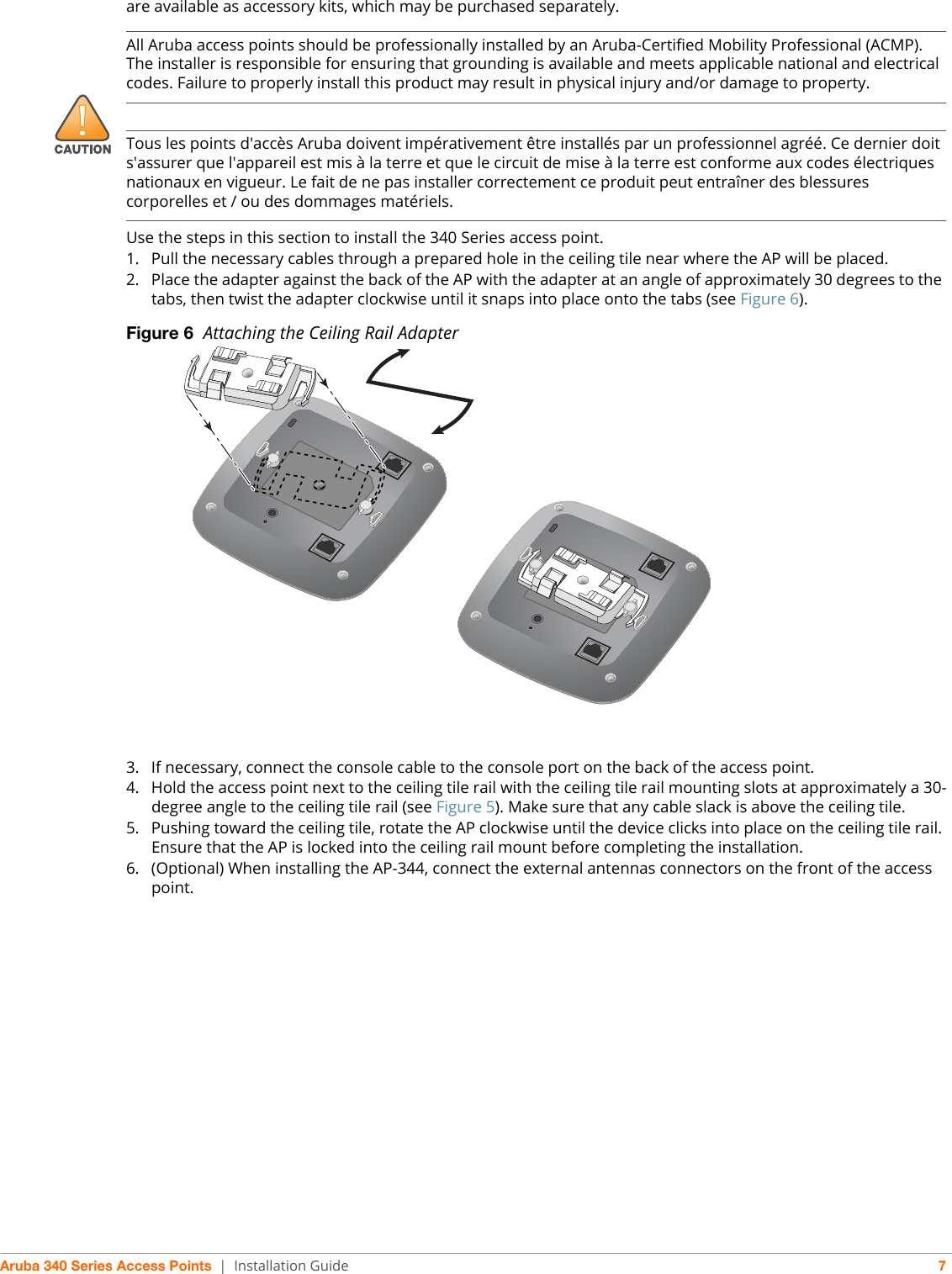 are available as accessory kits, which may be purchased separately.

All Aruba access points should be professionally installed by an Aruba-Certified Mobility Professional (ACMP). The installer is responsible for ensuring that grounding is available and meets applicable national and electrical codes. Failure to properly install this product may result in physical injury and/or damage to property.

CAUTION

Tous les points d'accès Aruba doivent impérativement être installés par un professionnel agréé. Ce dernier doit s'assurer que l'appareil est mis à la terre et que le circuit de mise à la terre est conforme aux codes électriques nationaux en vigueur. Le fait de ne pas installer correctement ce produit peut entraîner des blessures corporelles et / ou des dommages matériels.

Use the steps in this section to install the 340 Series access point.

1. Pull the necessary cables through a prepared hole in the ceiling tile near where the AP will be placed.
2. Place the adapter against the back of the AP with the adapter at an angle of approximately 30 degrees to the tabs, then twist the adapter clockwise until it snaps into place onto the tabs (see Figure 6).

Figure 6 Attaching the Ceiling Rail Adapter

3. If necessary, connect the console cable to the console port on the back of the access point.
4. Hold the access point next to the ceiling tile rail with the ceiling tile rail mounting slots at approximately a 30-degree angle to the ceiling tile rail (see Figure 5). Make sure that any cable slack is above the ceiling tile.
5. Pushing toward the ceiling tile, rotate the AP clockwise until the device clicks into place on the ceiling tile rail. Ensure that the AP is locked into the ceiling rail mount before completing the installation.
6. (Optional) When installing the AP-344, connect the external antennas connectors on the front of the access point.

Aruba 340 Series Access Points | Installation Guide 7