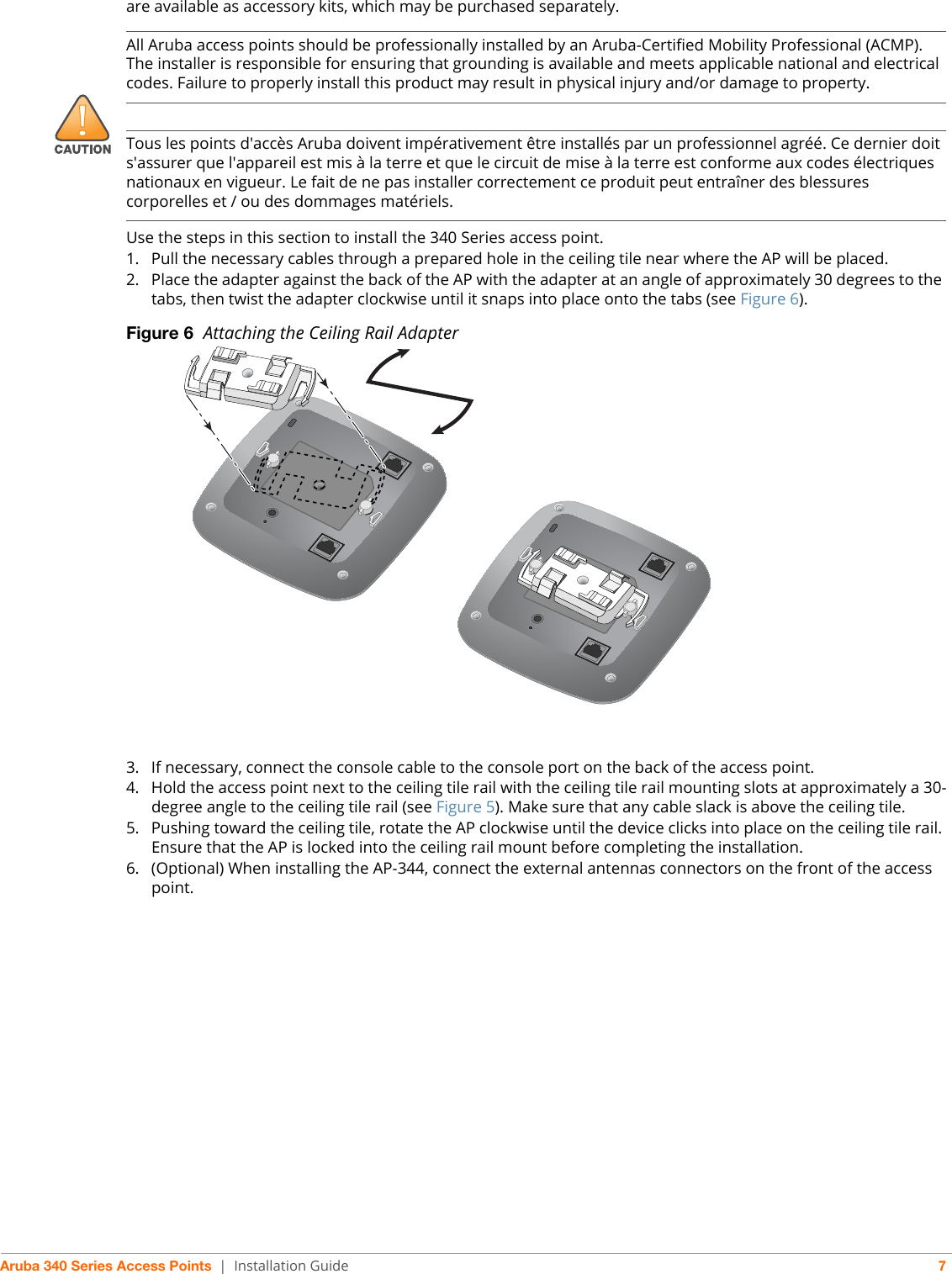 are available as accessory kits, which may be purchased separately.

All Aruba access points should be professionally installed by an Aruba-Certified Mobility Professional (ACMP). The installer is responsible for ensuring that grounding is available and meets applicable national and electrical codes. Failure to properly install this product may result in physical injury and/or damage to property.

CAUTION

Tous les points d'accès Aruba doivent impérativement être installés par un professionnel agréé. Ce dernier doit s'assurer que l'appareil est mis à la terre et que le circuit de mise à la terre est conforme aux codes électriques nationaux en vigueur. Le fait de ne pas installer correctement ce produit peut entraîner des blessures corporelles et / ou des dommages matériels.

Use the steps in this section to install the 340 Series access point.

1. Pull the necessary cables through a prepared hole in the ceiling tile near where the AP will be placed.
2. Place the adapter against the back of the AP with the adapter at an angle of approximately 30 degrees to the tabs, then twist the adapter clockwise until it snaps into place onto the tabs (see Figure 6).

Figure 6 Attaching the Ceiling Rail Adapter

3. If necessary, connect the console cable to the console port on the back of the access point.
4. Hold the access point next to the ceiling tile rail with the ceiling tile rail mounting slots at approximately a 30-degree angle to the ceiling tile rail (see Figure 5). Make sure that any cable slack is above the ceiling tile.
5. Pushing toward the ceiling tile, rotate the AP clockwise until the device clicks into place on the ceiling tile rail. Ensure that the AP is locked into the ceiling rail mount before completing the installation.
6. (Optional) When installing the AP-344, connect the external antennas connectors on the front of the access point.

Aruba 340 Series Access Points | Installation Guide 7