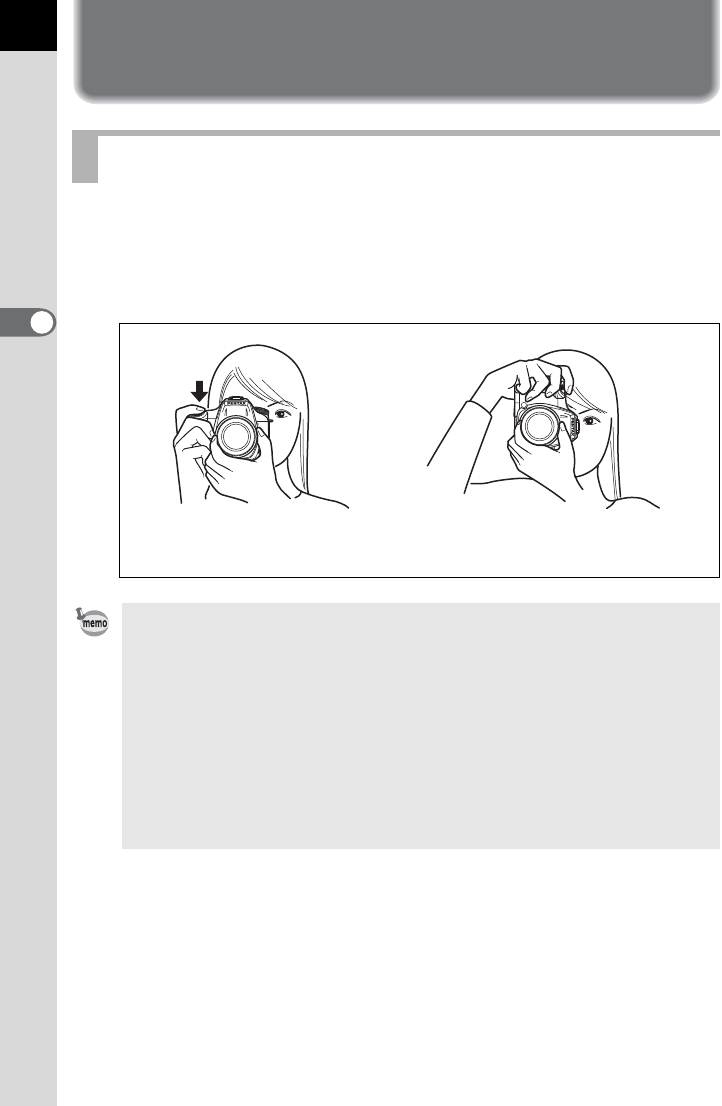 memo