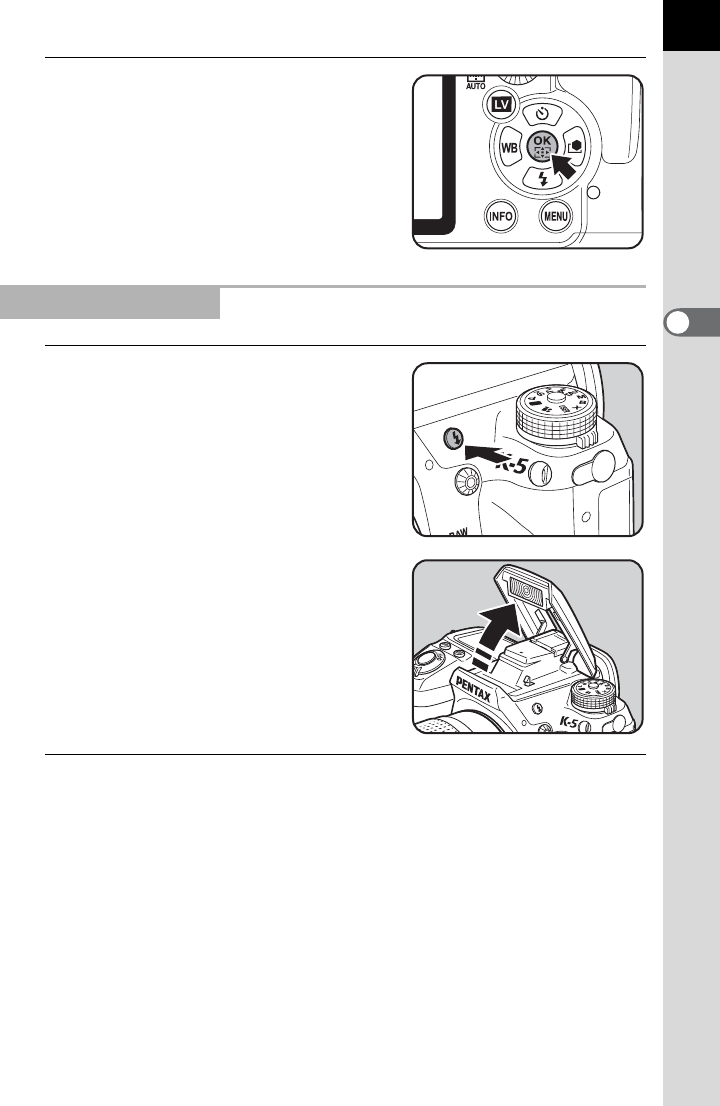 AUTO

LV

WB

OK

INFO

MENU

K-5

RAW

PENTAX

K-5