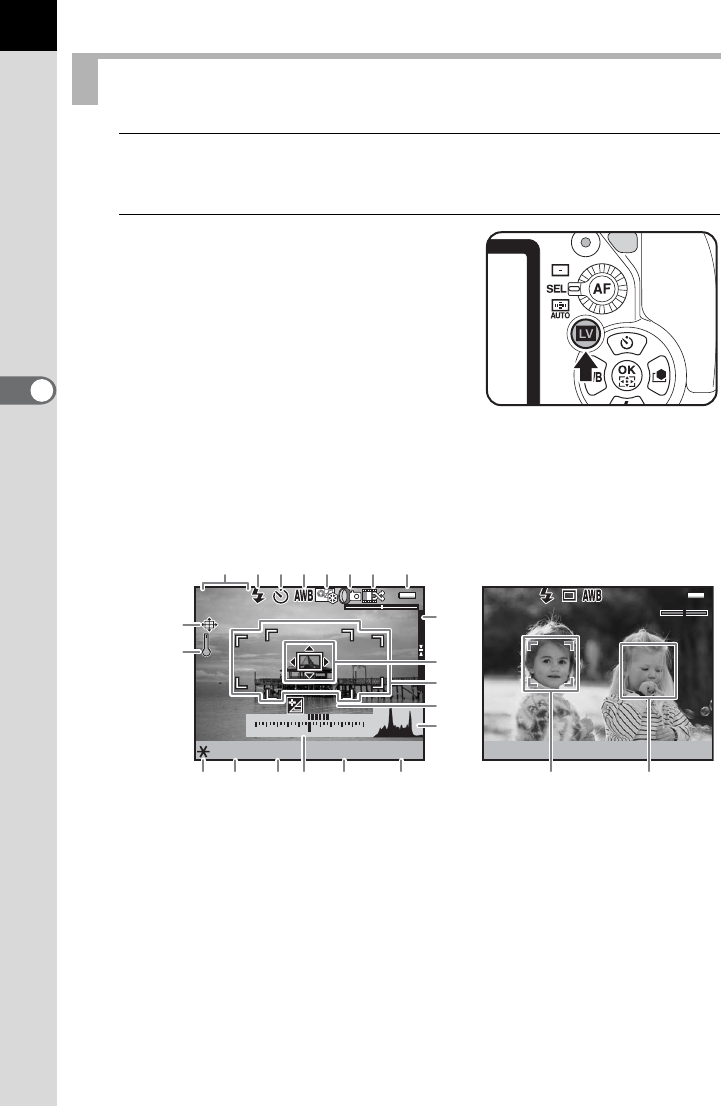 SEL
AF
AUTO
LV
OK
AWB
AWB