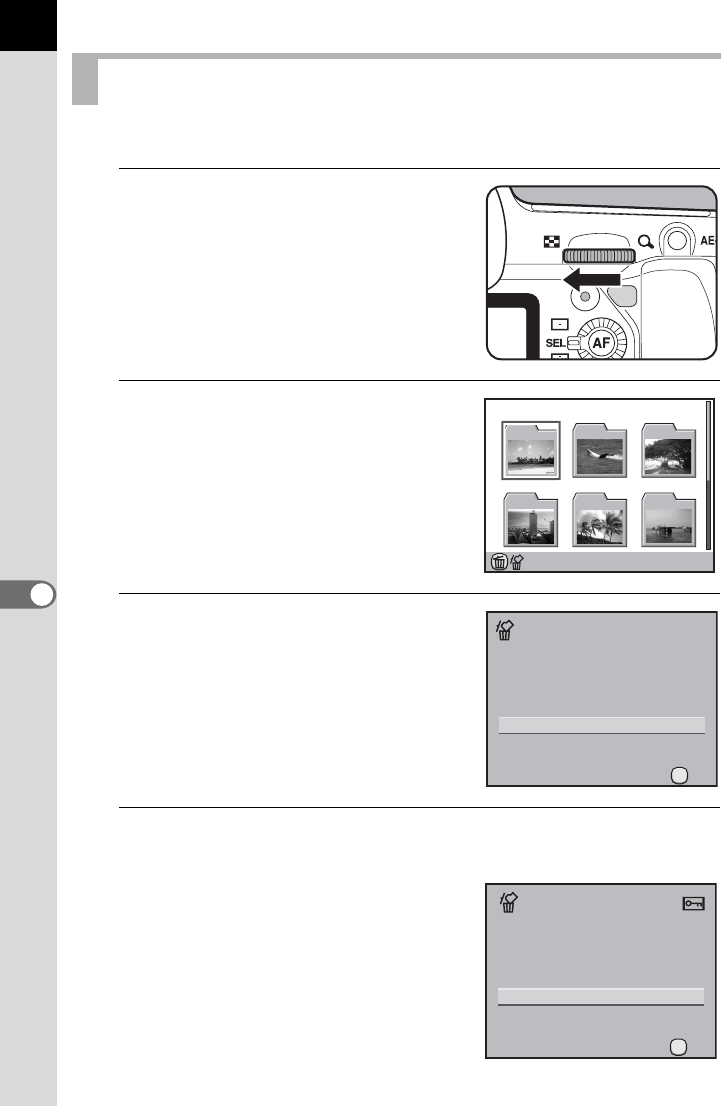 AE-
SEL
AF