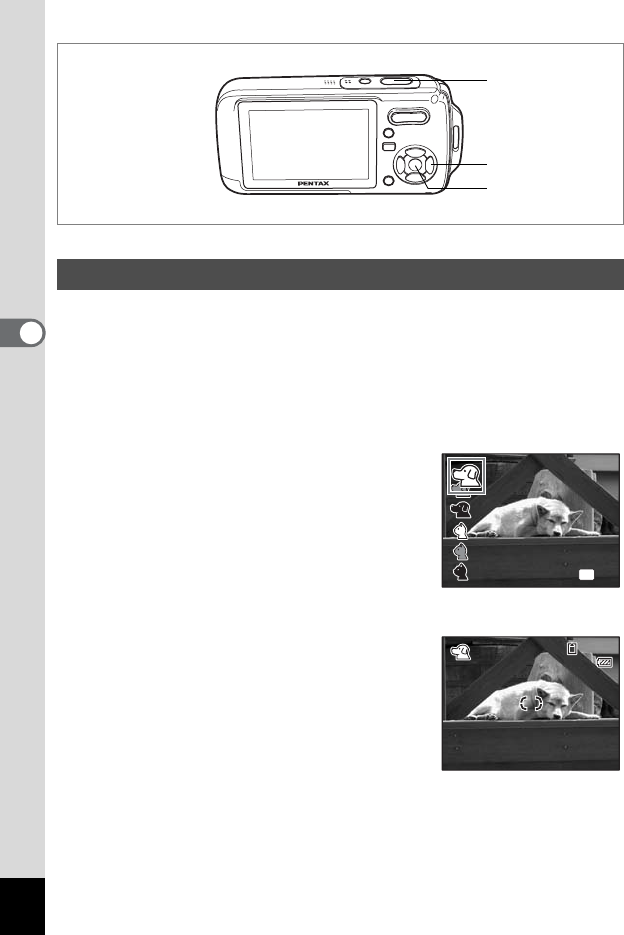 PENTAX