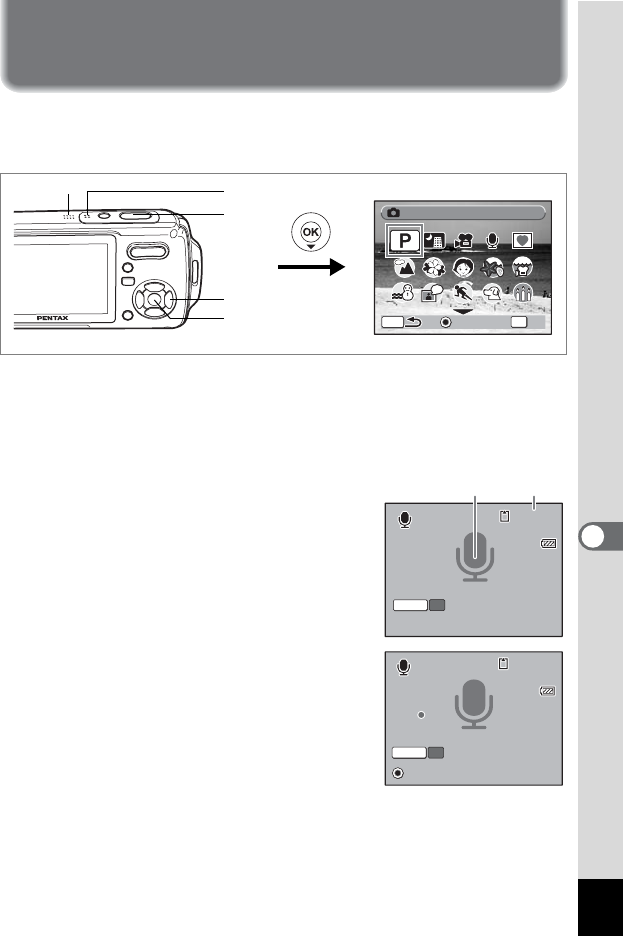 OK

P

PENTAX