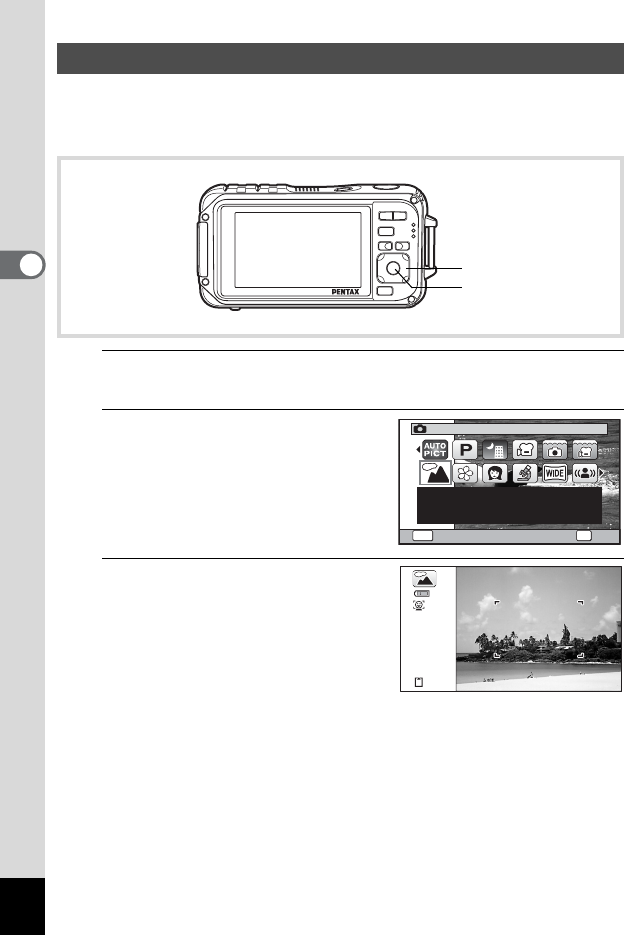 PENTAX

AUTO PICT

P

WIDE