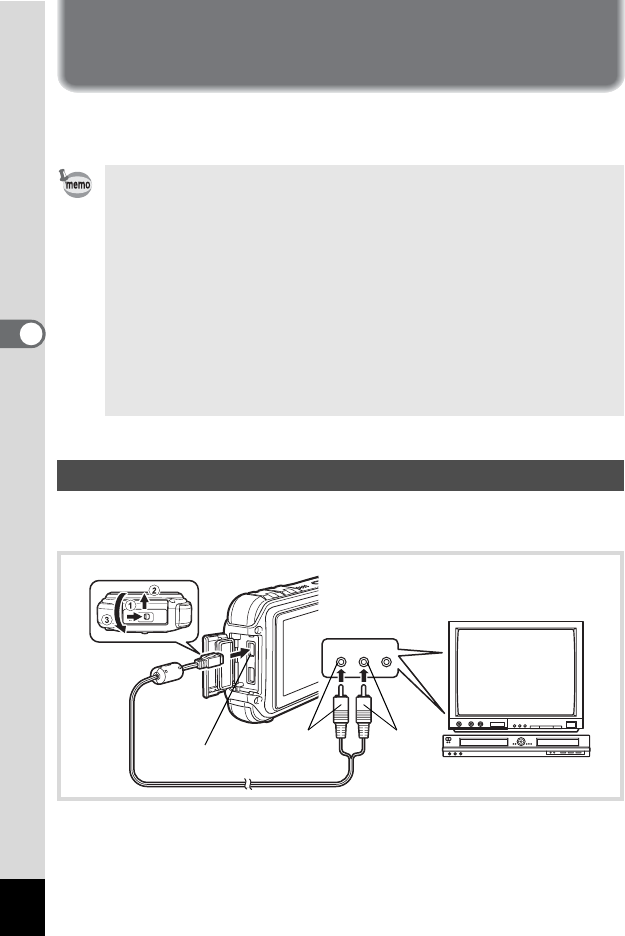 memo

①
②
③