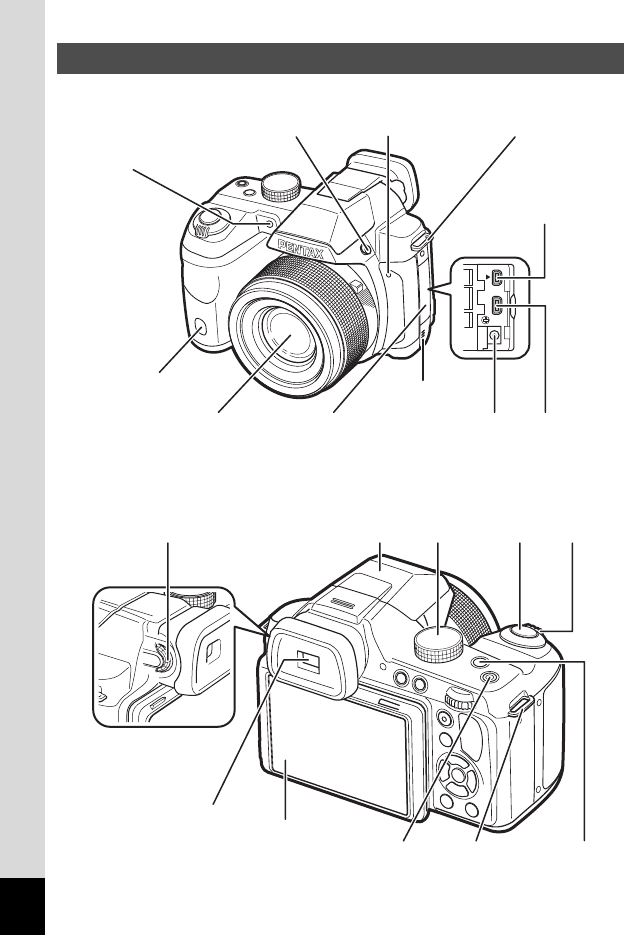 PENTAX