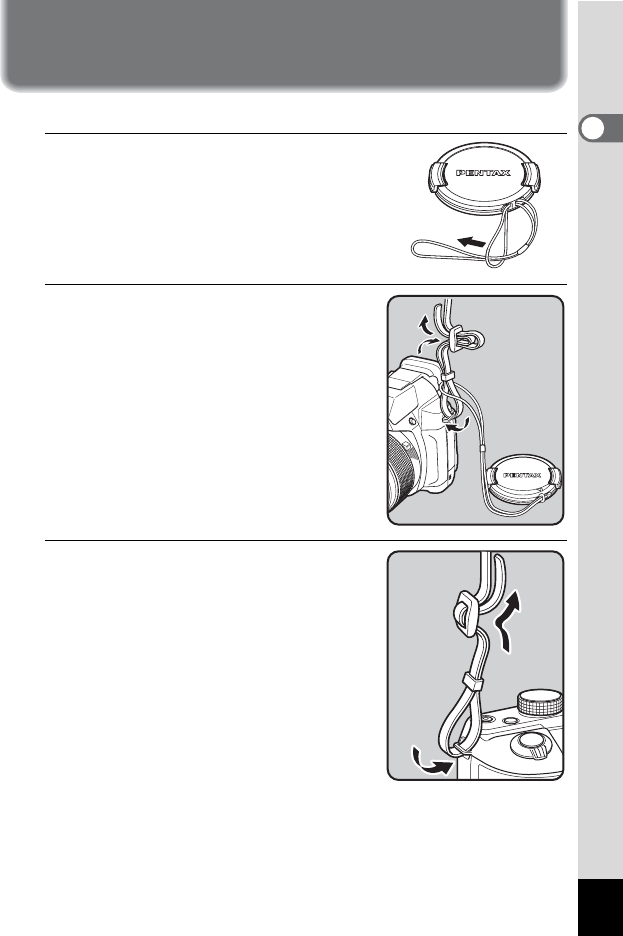 PENTAX

PENTAX