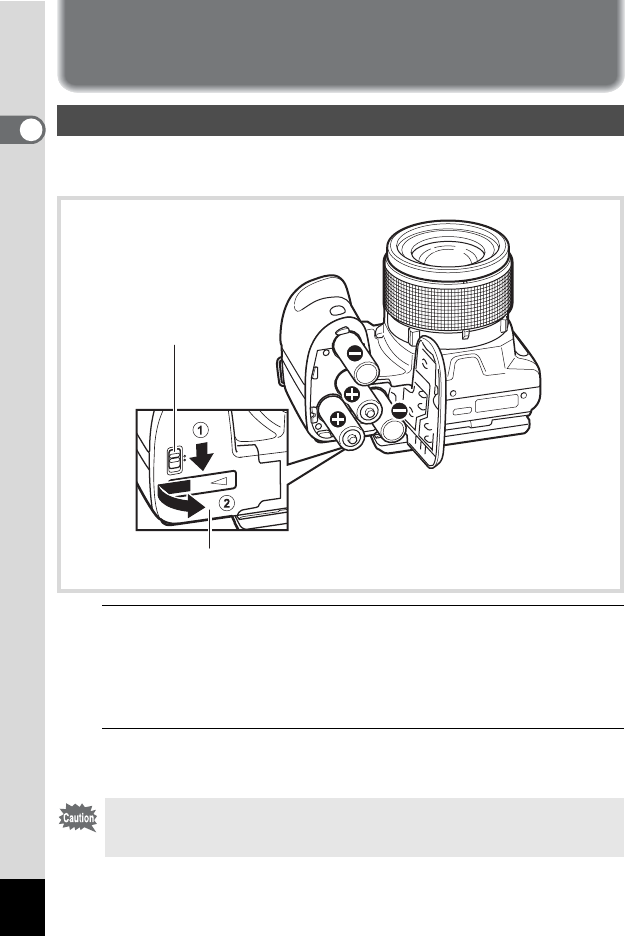 ①

②

Caution