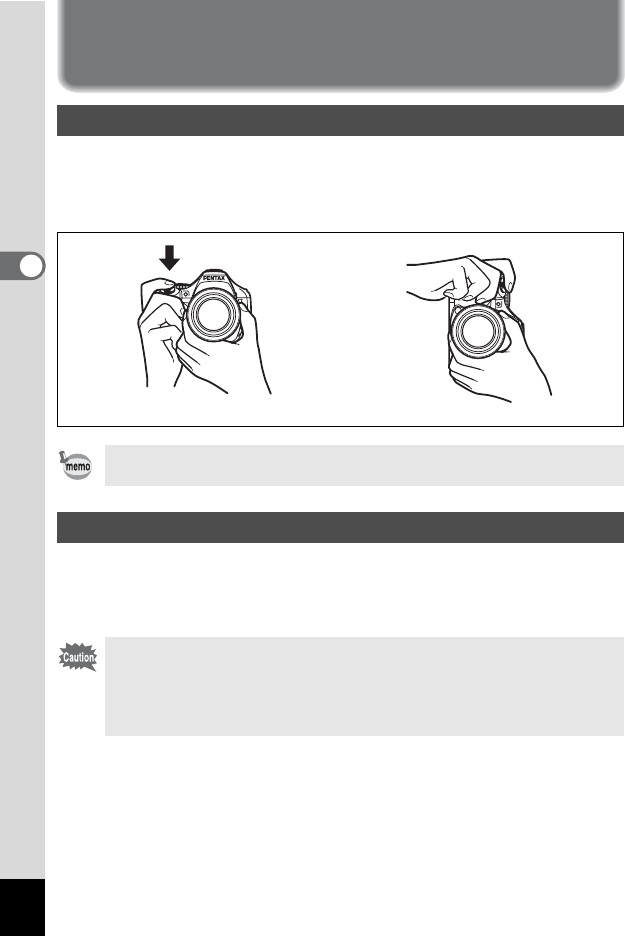 PENTAX

memo

Caution