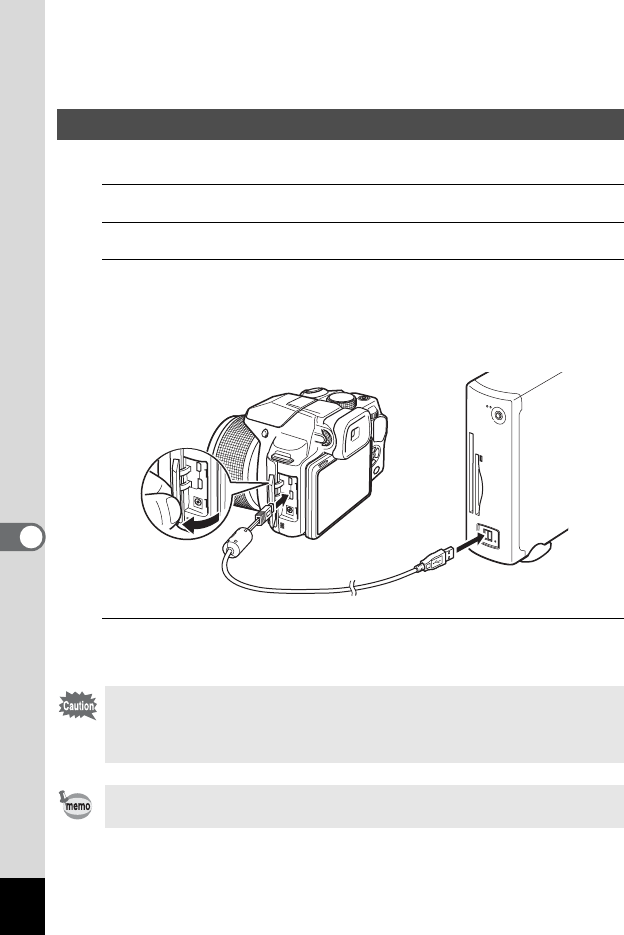 Caution

memo